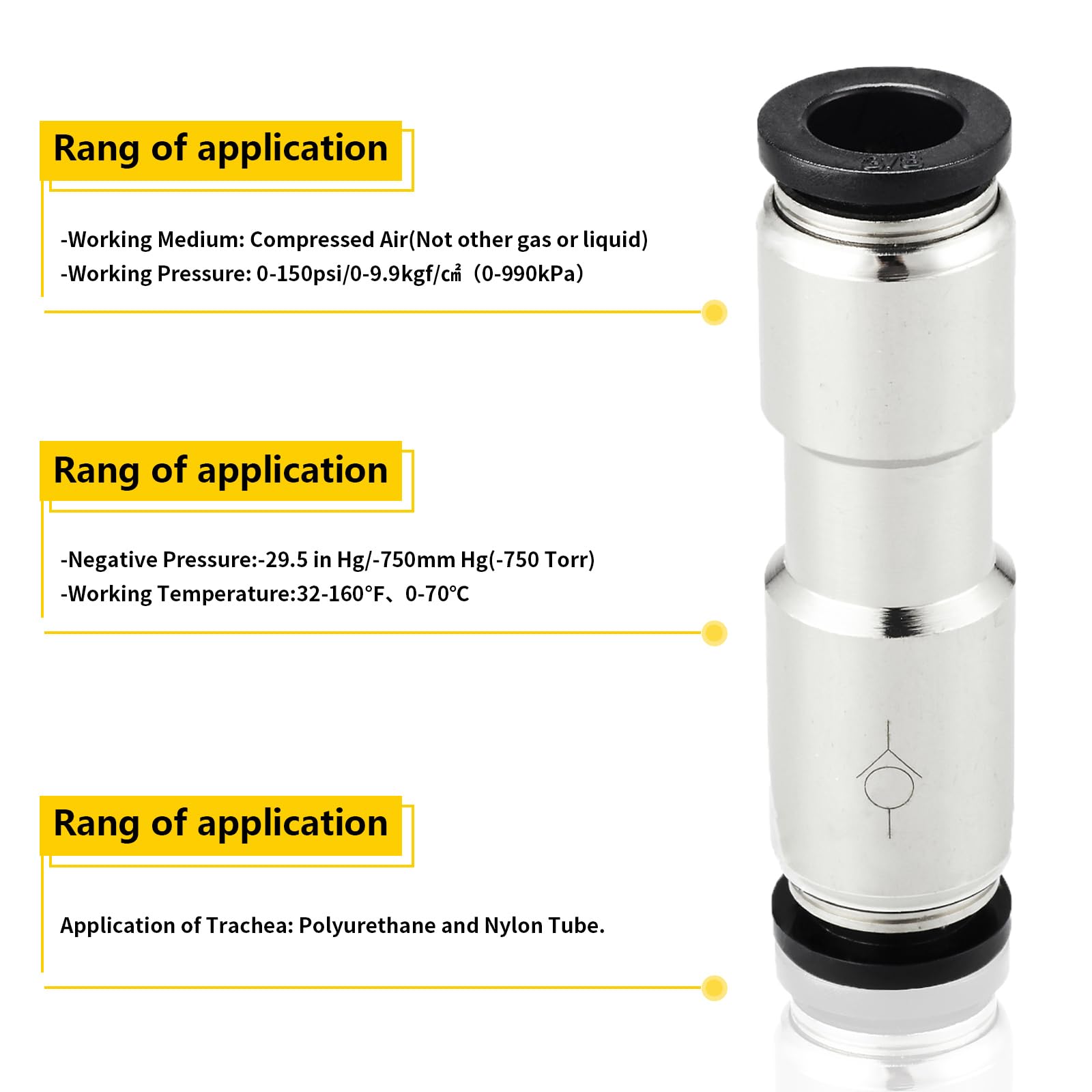 Rang of application

-Working Medium: Compressed Air(Not other gas or liquid)
-Working Pressure: 0-150psi/0-9.9kgf/㎠（0-990kPa）

Rang of application

-Negative Pressure:-29.5 in Hg/-750mm Hg(-750 Torr)
-Working Temperature:32-160°F、0-70℃

Rang of application

Application of Trachea: Polyurethane and Nylon Tube.

3/8