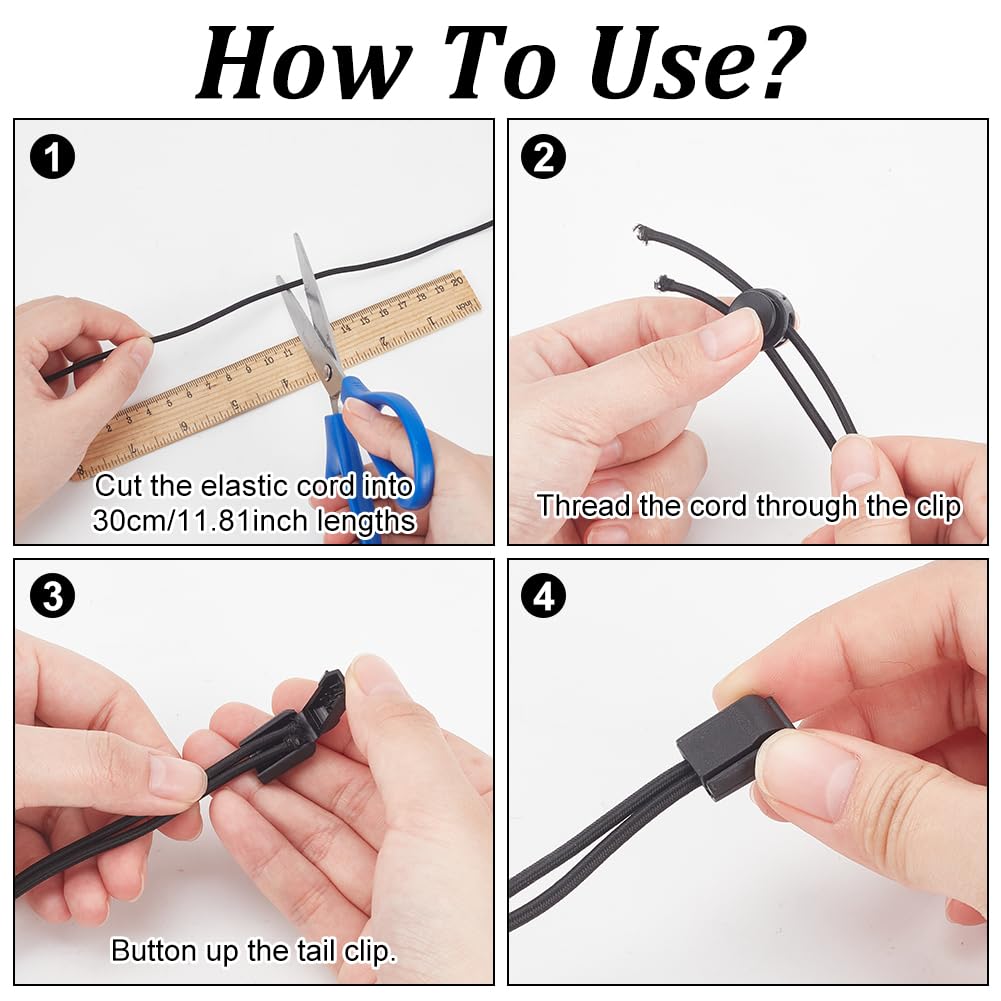 How To Use?

1

Cut the elastic cord into 30cm/11.81inch lengths

2

Thread the cord through the clip

3

Button up the tail clip.

4