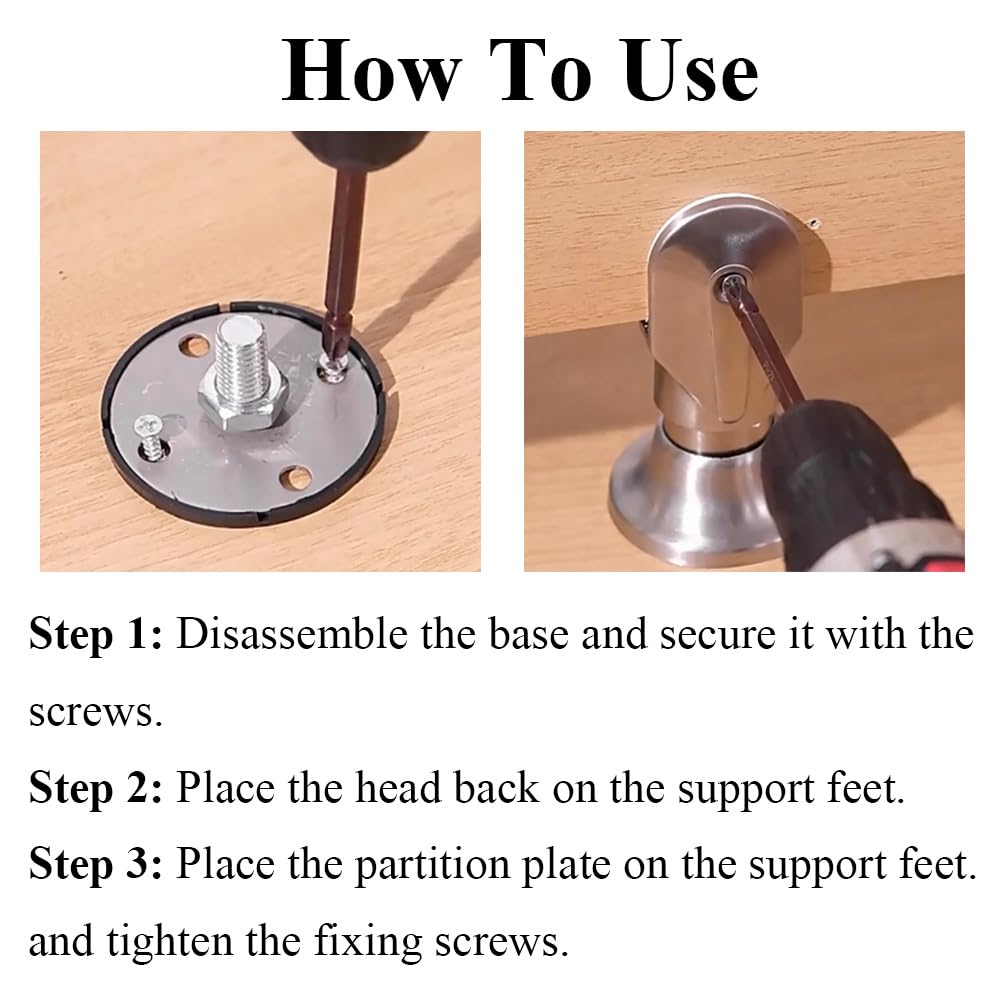 How To Use

Step 1: Disassemble the base and secure it with the screws.

Step 2: Place the head back on the support feet.

Step 3: Place the partition plate on the support feet. and tighten the fixing screws.