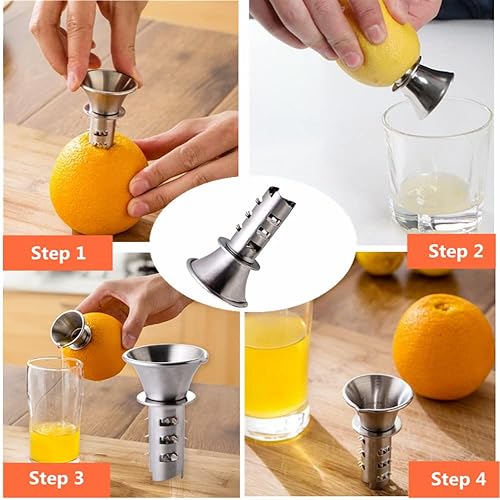 Step 1

Step 2

Step 3

Step 4