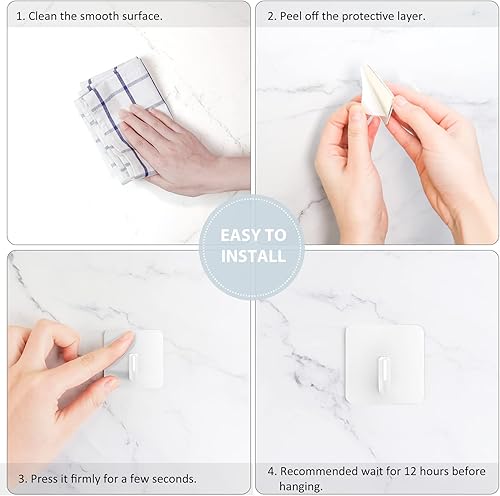 1. Clean the smooth surface.

2. Peel off the protective layer.

EASY TO INSTALL

3. Press it firmly for a few seconds.

4. Recommended wait for 12 hours before hanging.