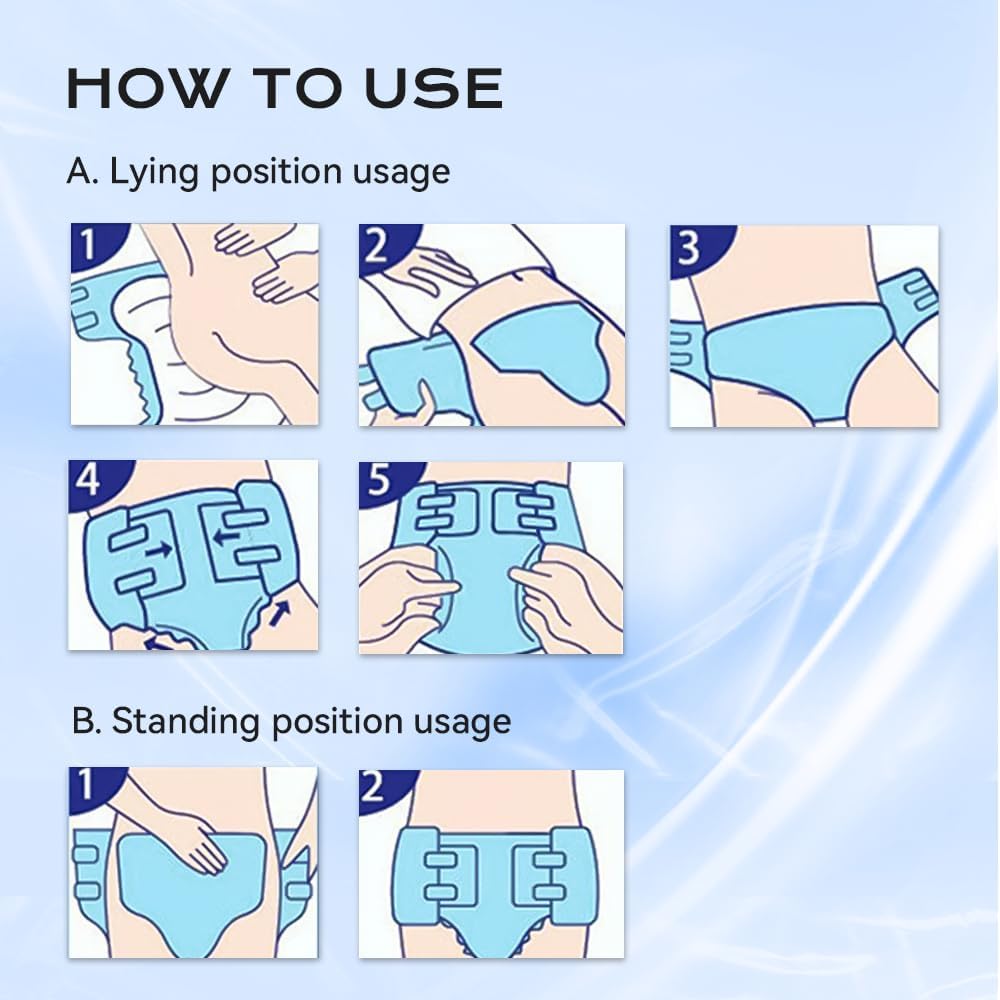 HOW TO USE

A. Lying position usage

1

2

3

4

5

B. Standing position usage

1

2