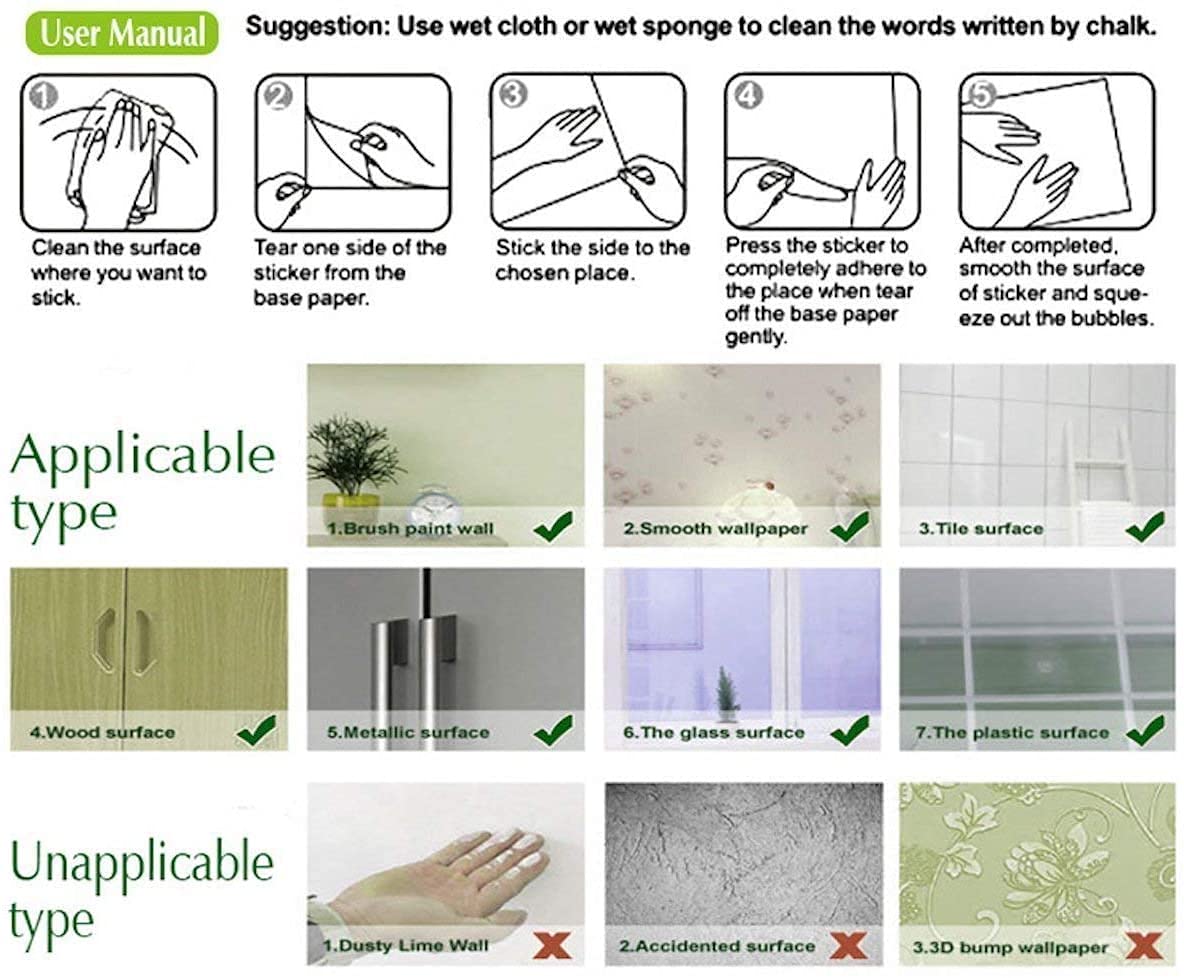 User Manual

Suggestion: Use wet cloth or wet sponge to clean the words written by chalk.

1
Clean the surface where you want to stick.

2
Tear one side of the sticker from the base paper.

3
Stick the side to the chosen place.

4
Press the sticker to completely adhere to the place when tear off the base paper gently.

5
After completed, smooth the surface of sticker and squeeze out the bubbles.

Applicable type

1.Brush paint wall

2.Smooth wallpaper

3.Tile surface

4.Wood surface

5.Metallic surface

6.The glass surface

7.The plastic surface

Unapplicable type

1.Dusty Lime Wall

2.Accidented surface

3.3D bump wallpaper