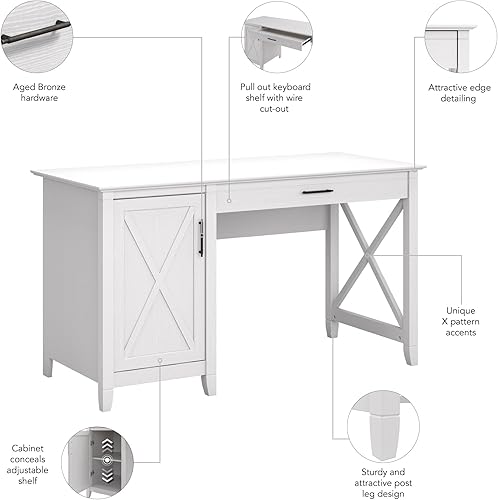 Aged Bronze hardware

Pull out keyboard shelf with wire cut-out

Attractive edge detailing

Unique X pattern accents

Cabinet conceals adjustable shelf

Sturdy and attractive post leg design