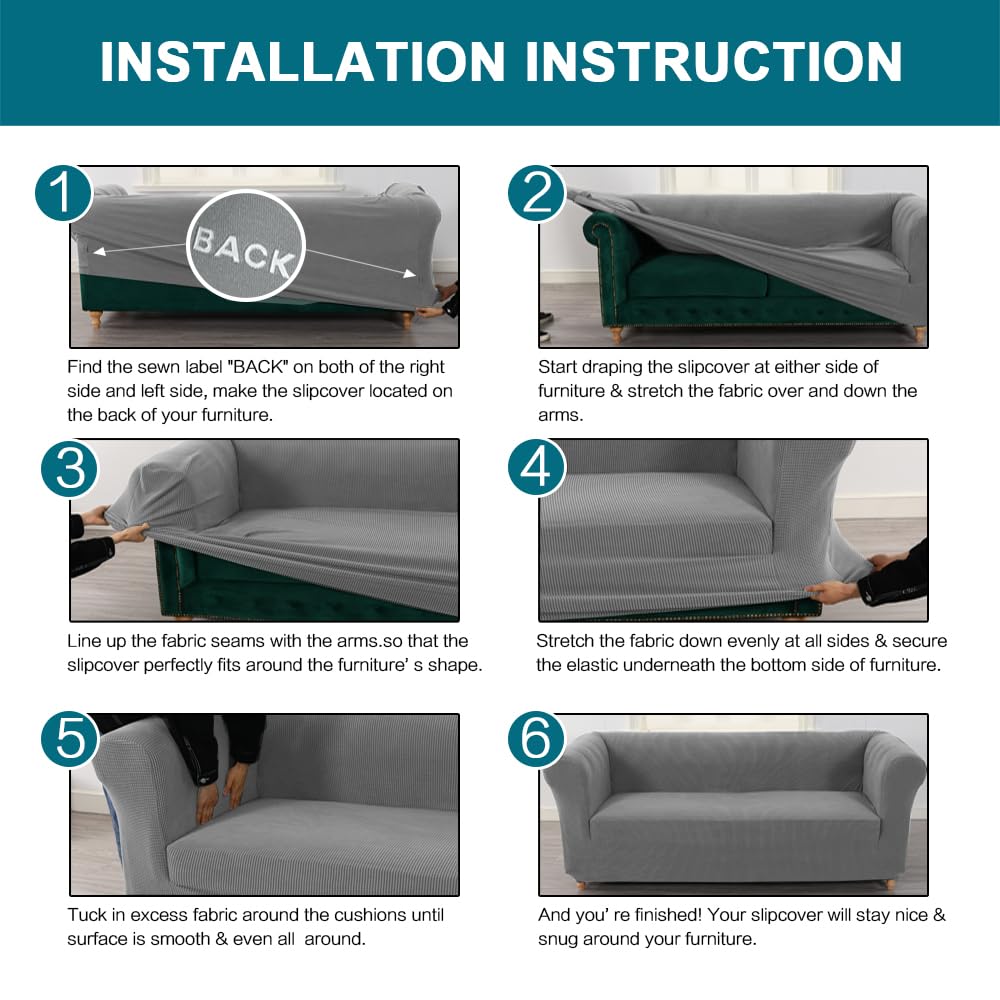 INSTALLATION INSTRUCTION

1

BACK

Find the sewn label "BACK" on both of the right side and left side, make the slipcover located on the back of your furniture.

2

Start draping the slipcover at either side of furniture & stretch the fabric over and down the arms.

3

Line up the fabric seams with the arms.so that the slipcover perfectly fits around the furniture' s shape.

4

Stretch the fabric down evenly at all sides & secure the elastic underneath the bottom side of furniture.

5

Tuck in excess fabric around the cushions until surface is smooth & even all around.

6

And you' re finished! Your slipcover will stay nice & snug around your furniture.