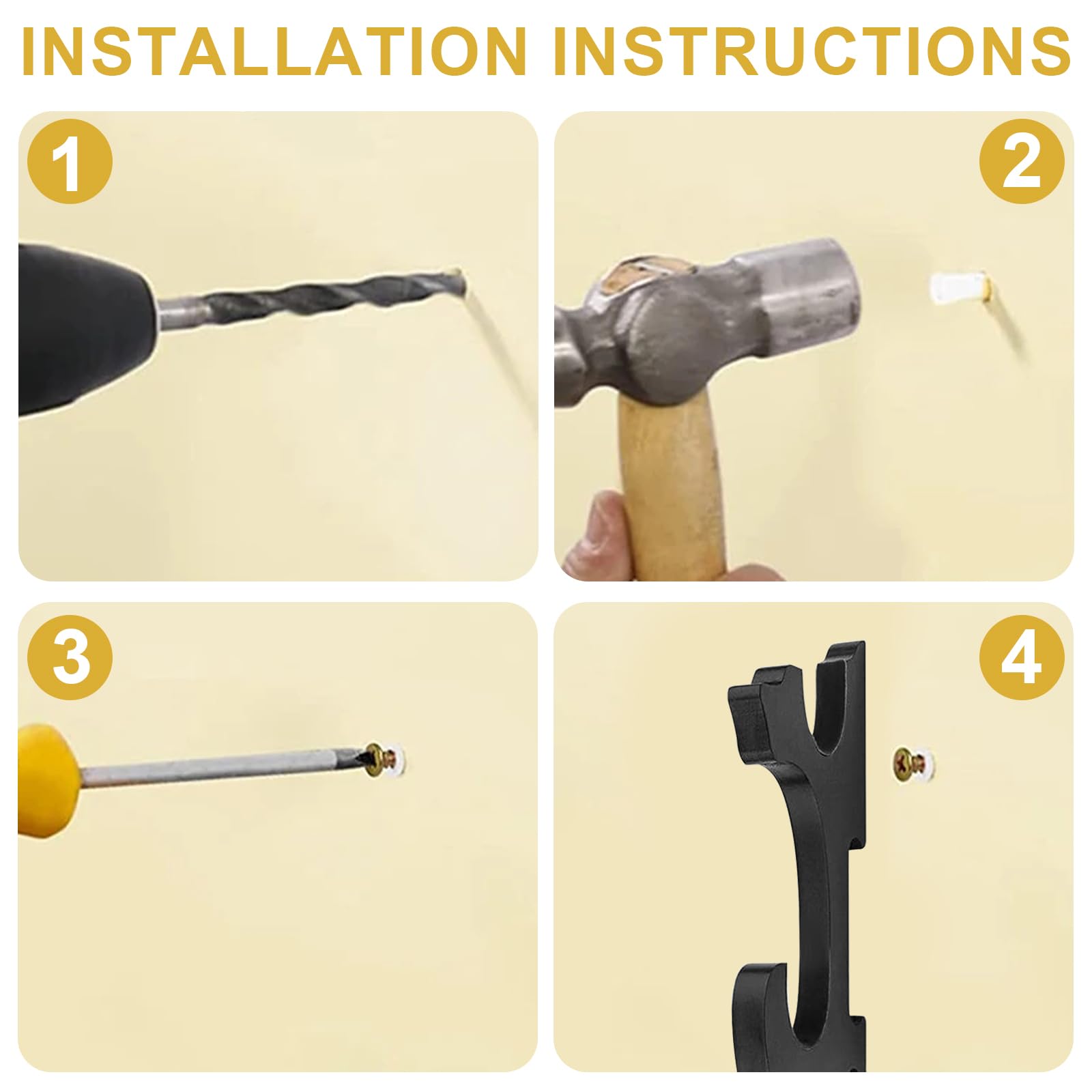 INSTALLATION INSTRUCTIONS

1

2

3

4