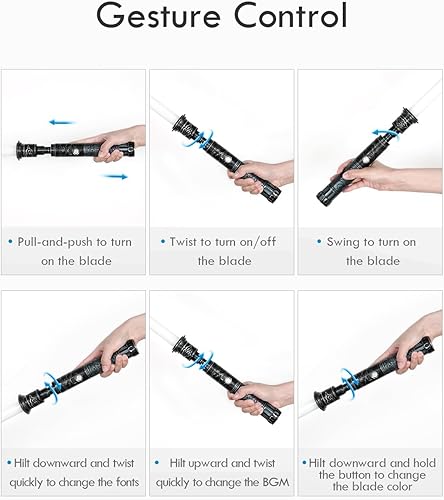 Gesture Control

• Pull-and-push to turn on the blade

• Twist to turn on/off the blade

• Swing to turn on the blade

• Hilt downward and twist quickly to change the fonts

• Hilt upward and twist quickly to change the BGM

• Hilt downward and hold the button to change the blade color