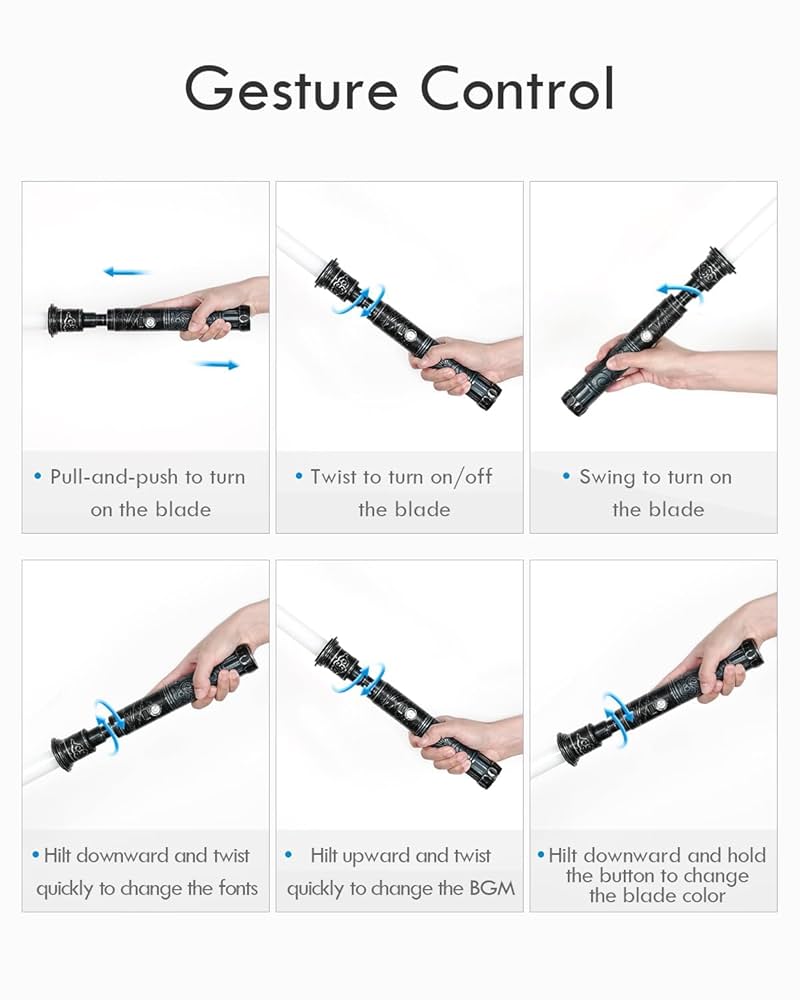 Gesture Control

• Pull-and-push to turn on the blade

• Twist to turn on/off the blade

• Swing to turn on the blade

• Hilt downward and twist quickly to change the fonts

• Hilt upward and twist quickly to change the BGM

• Hilt downward and hold the button to change the blade color