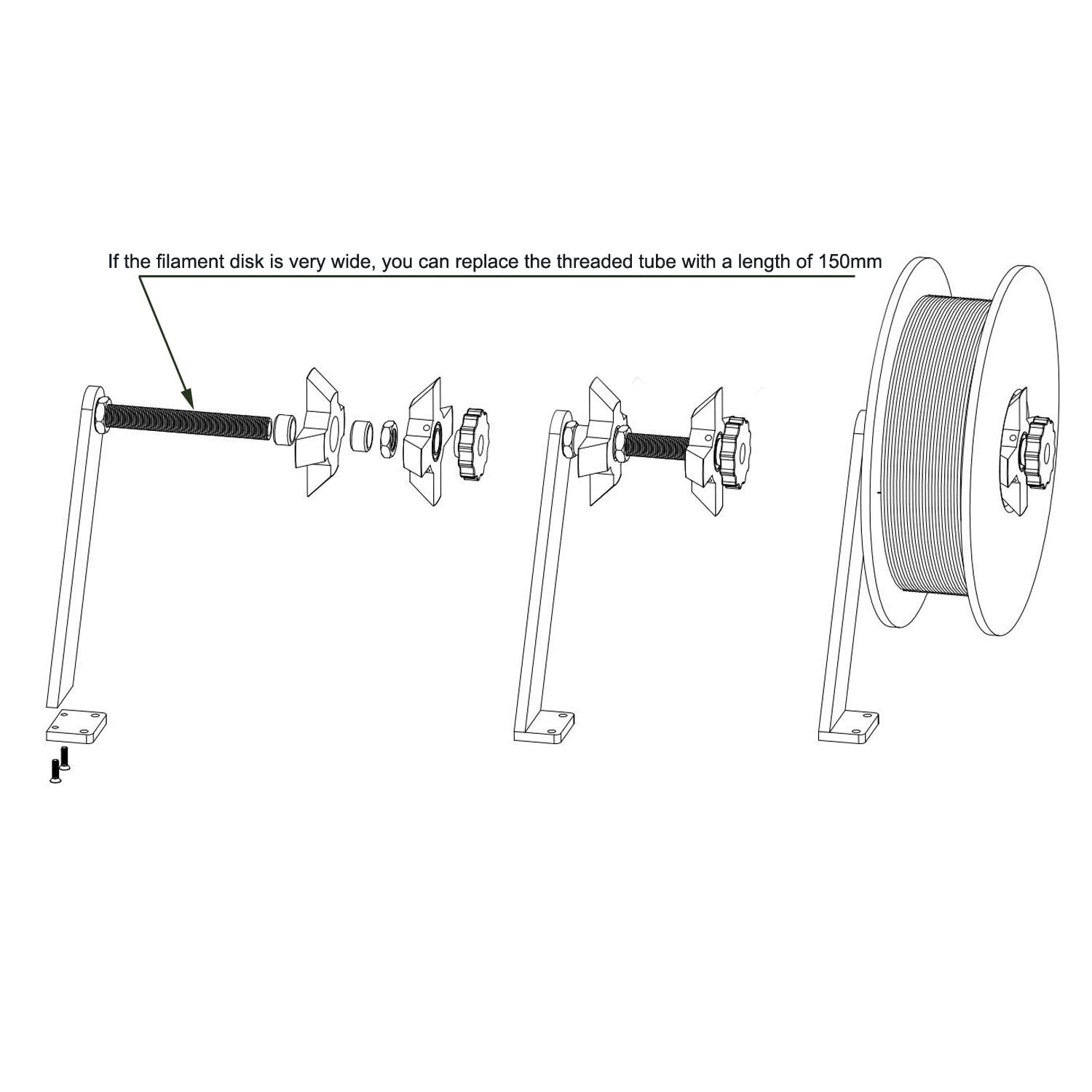 If the filament disk is very wide, you can replace the threaded tube with a length of 150mm