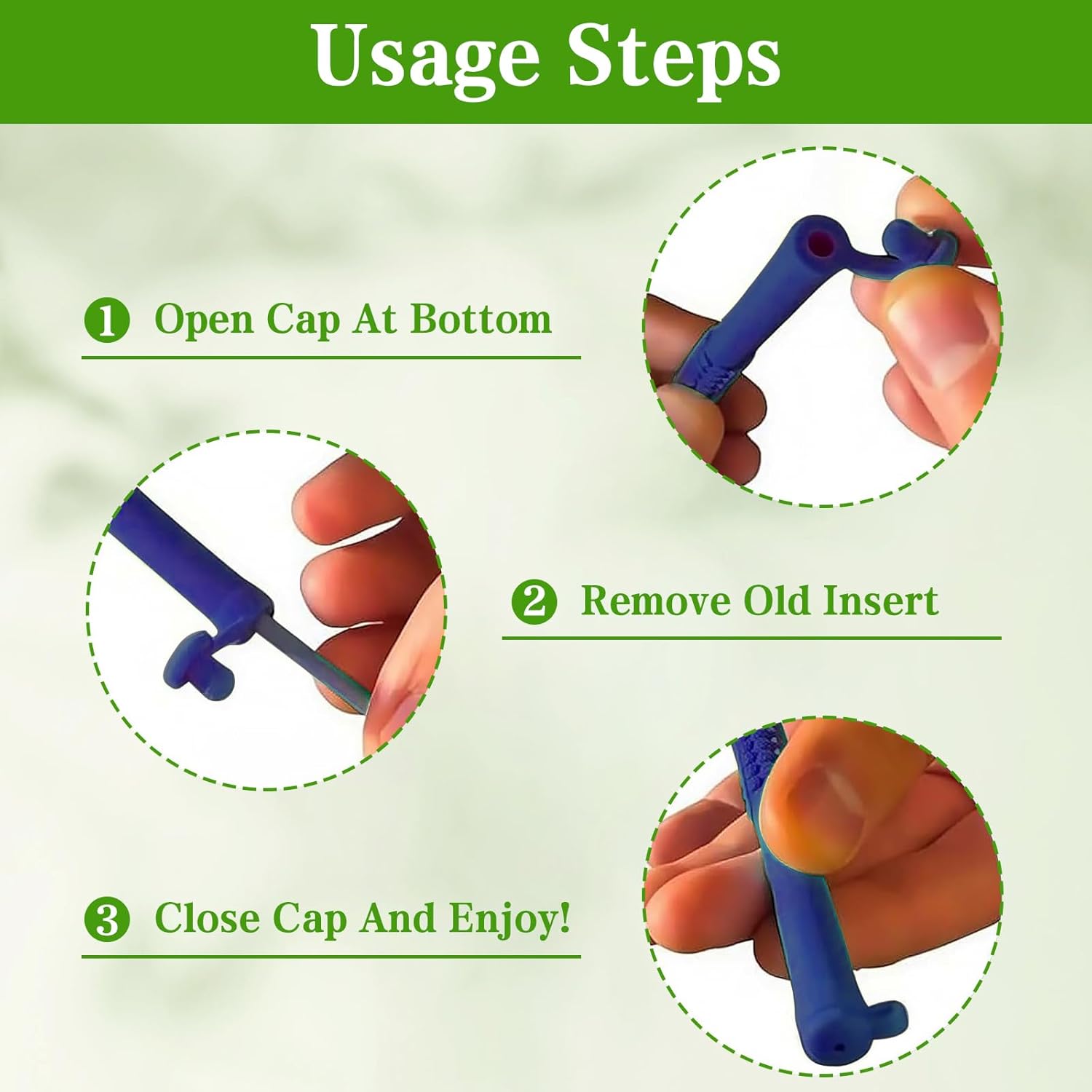 Usage Steps

1 Open Cap At Bottom

2 Remove Old Insert

3 Close Cap And Enjoy!