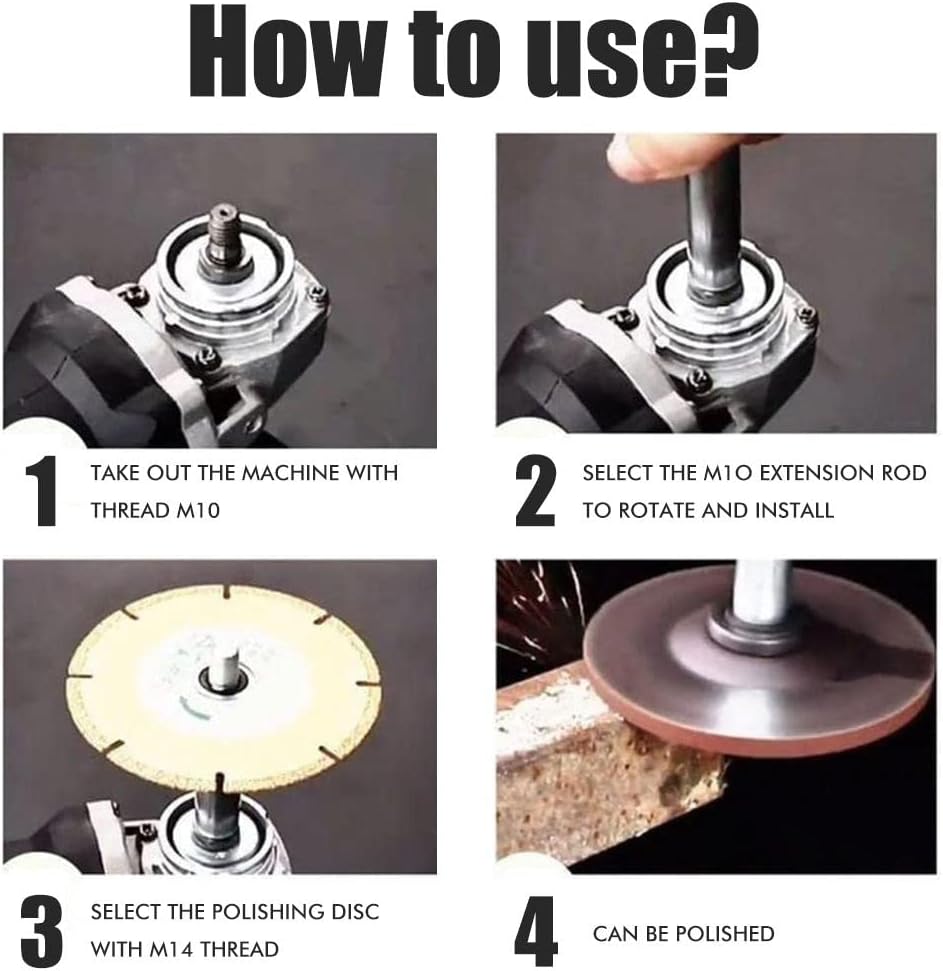 How to use?

1 TAKE OUT THE MACHINE WITH THREAD M10

2 SELECT THE M10 EXTENSION ROD TO ROTATE AND INSTALL

3 SELECT THE POLISHING DISC WITH M14 THREAD

4 CAN BE POLISHED