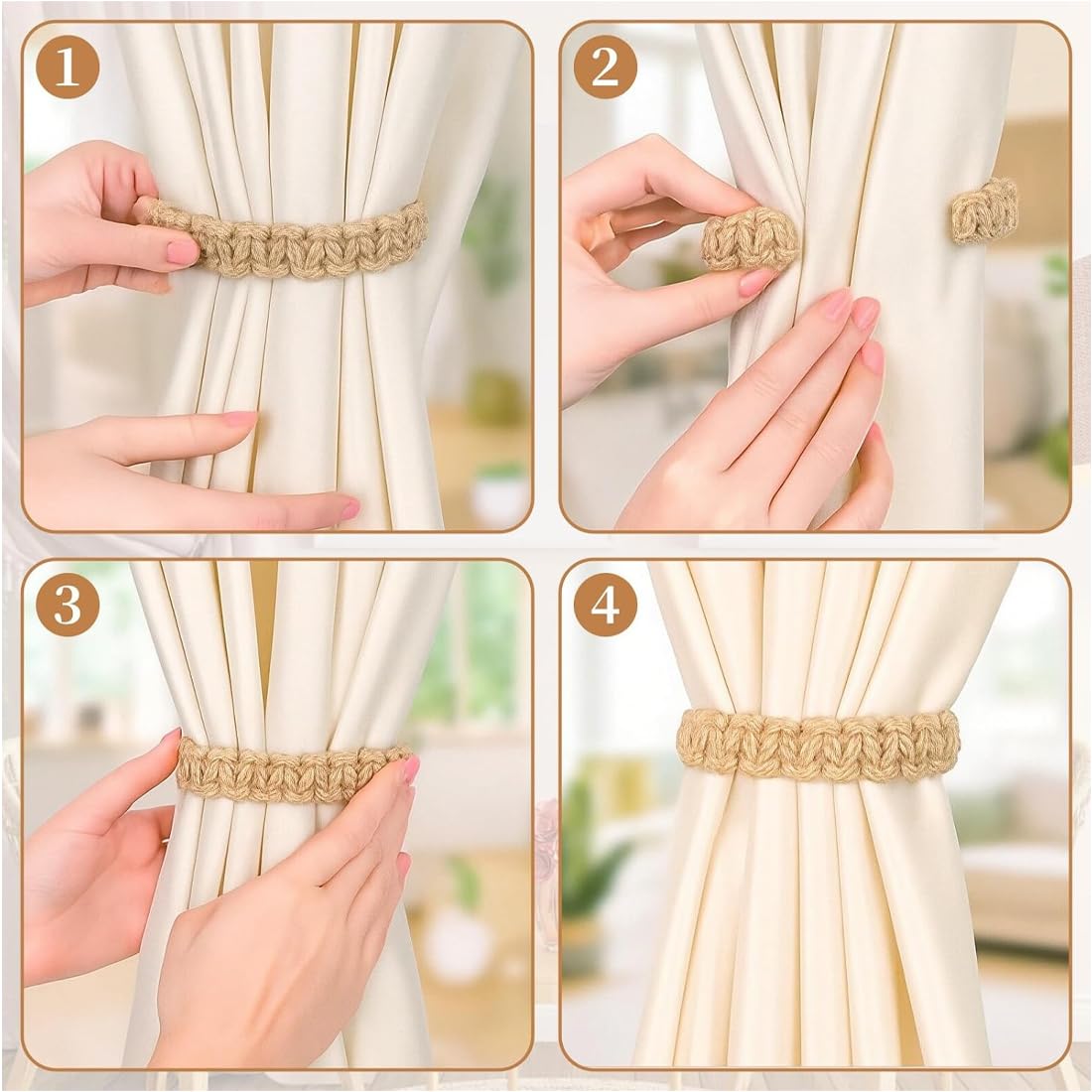 1
2
3
4