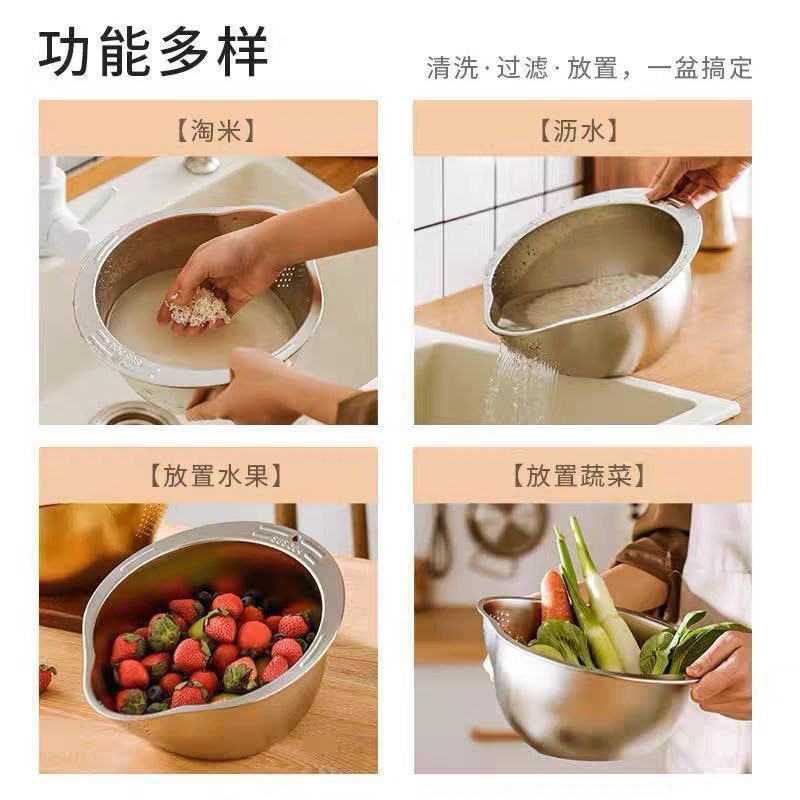 功能多样

清洗·过滤·放置，一盆搞定

【淘米】

【沥水】

【放置水果】

【放置蔬菜】