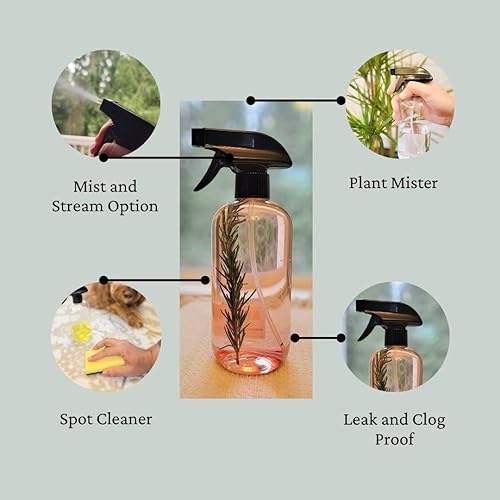 Mist and Stream Option

Plant Mister

Spot Cleaner

Leak and Clog Proof