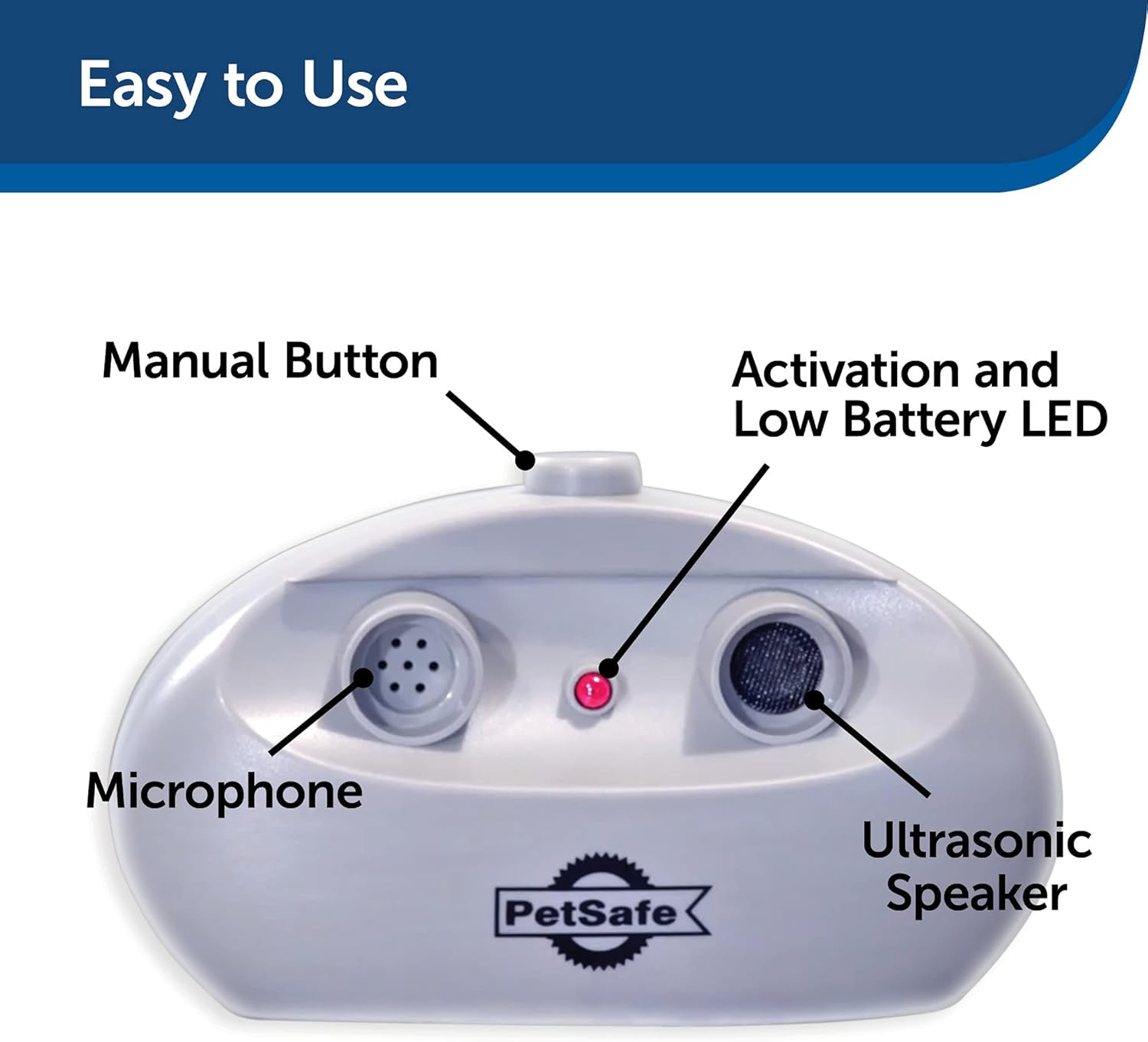 Easy to Use

Manual Button

Activation and Low Battery LED

Microphone

Ultrasonic Speaker

PetSafe