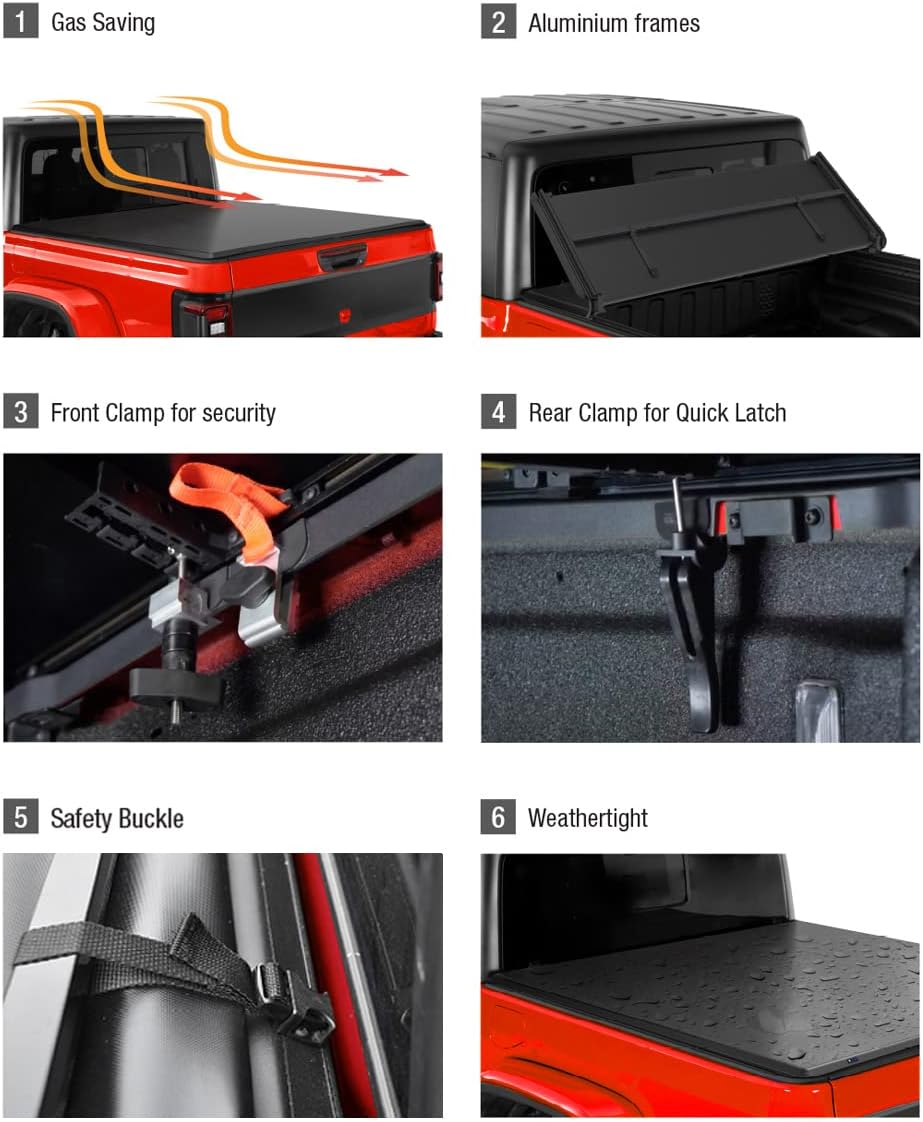 1 Gas Saving

2 Aluminium frames

3 Front Clamp for security

4 Rear Clamp for Quick Latch

5 Safety Buckle

6 Weathertight