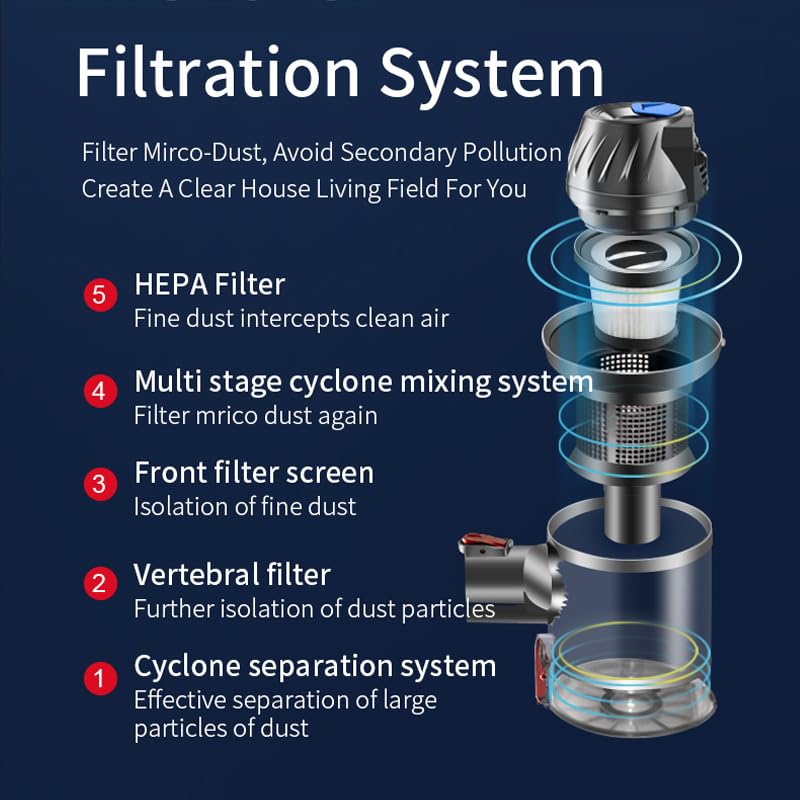 Filtration System

Filter Mirco-Dust, Avoid Secondary Pollution
Create A Clear House Living Field For You

5 HEPA Filter
Fine dust intercepts clean air

4 Multi stage cyclone mixing system
Filter mrico dust again

3 Front filter screen
Isolation of fine dust

2 Vertebral filter
Further isolation of dust particles

1 Cyclone separation system
Effective separation of large particles of dust