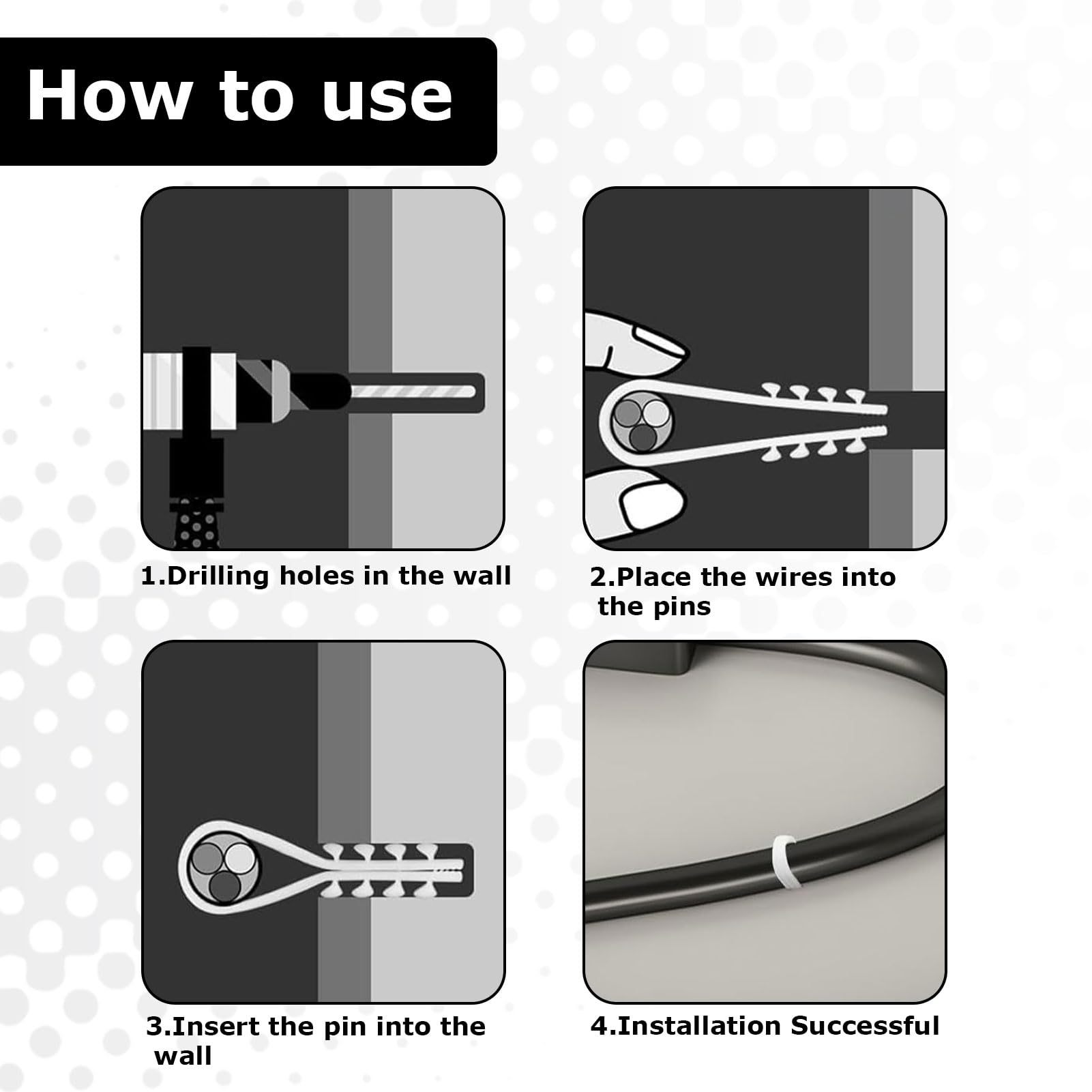 How to use

1.Drilling holes in the wall

2.Place the wires into the pins

3.Insert the pin into the wall

4.Installation Successful