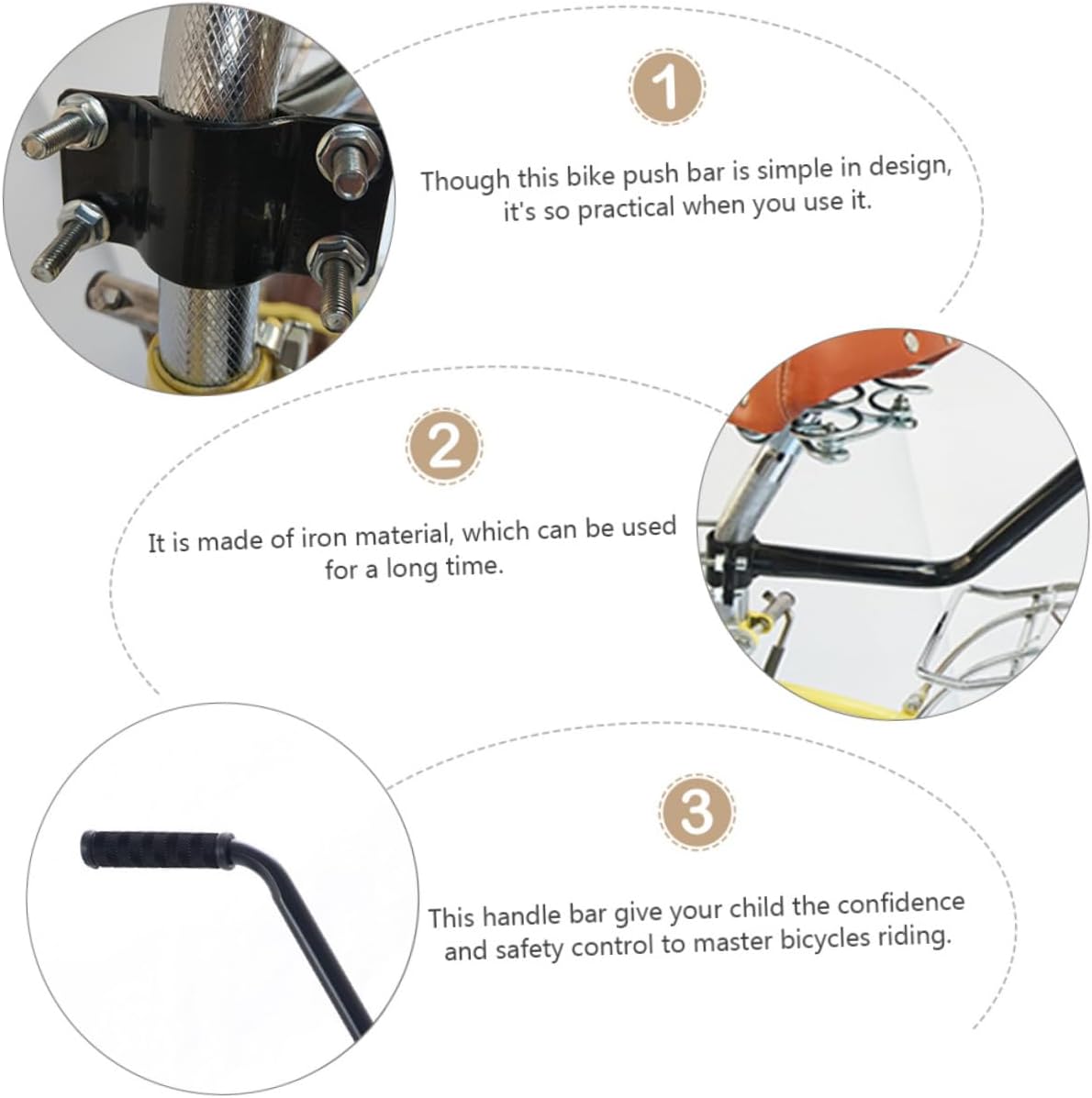 1

Though this bike push bar is simple in design, it's so practical when you use it.

2

It is made of iron material, which can be used for a long time.

3

This handle bar give your child the confidence and safety control to master bicycles riding.