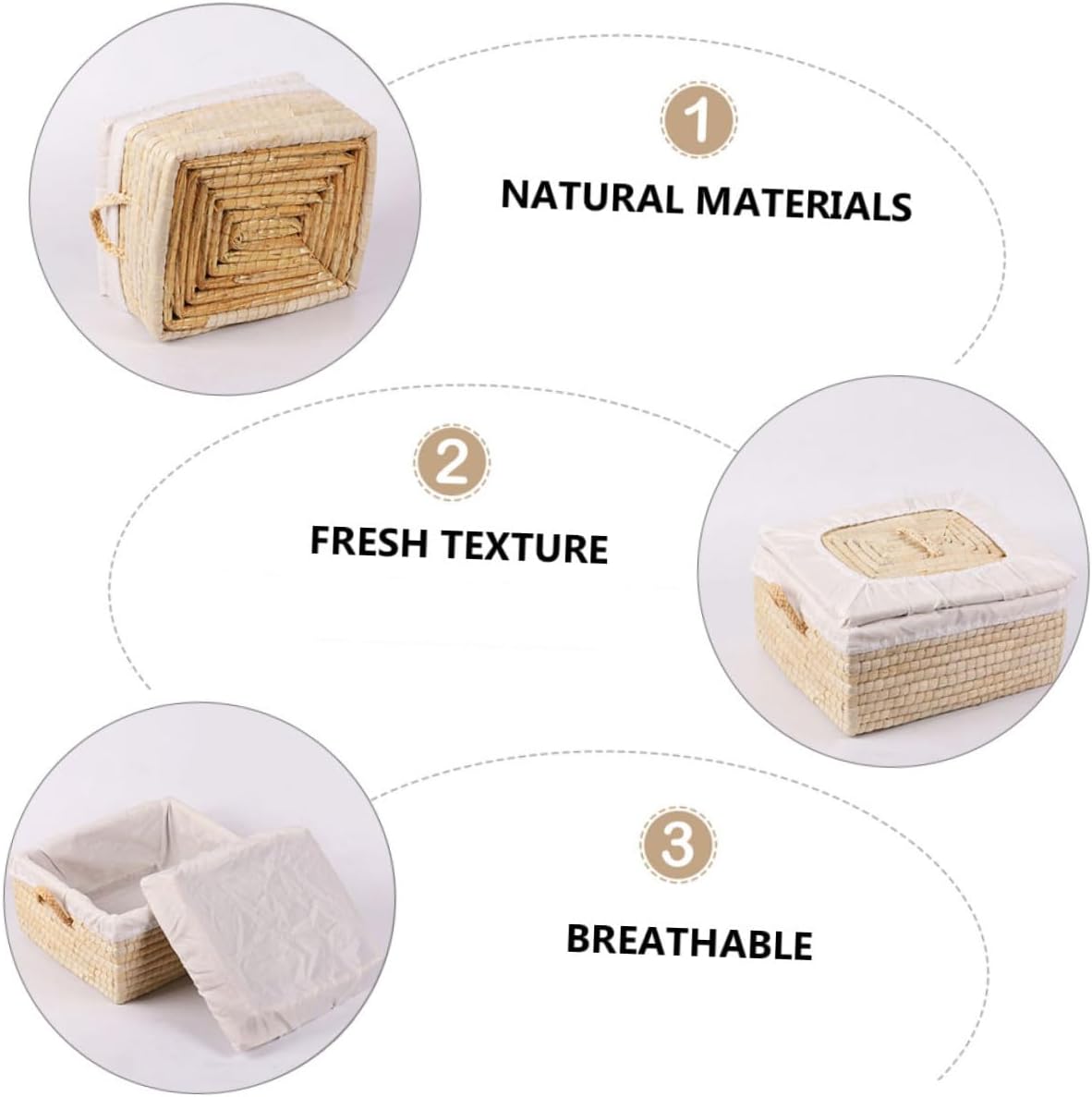 1

NATURAL MATERIALS

2

FRESH TEXTURE

3

BREATHABLE