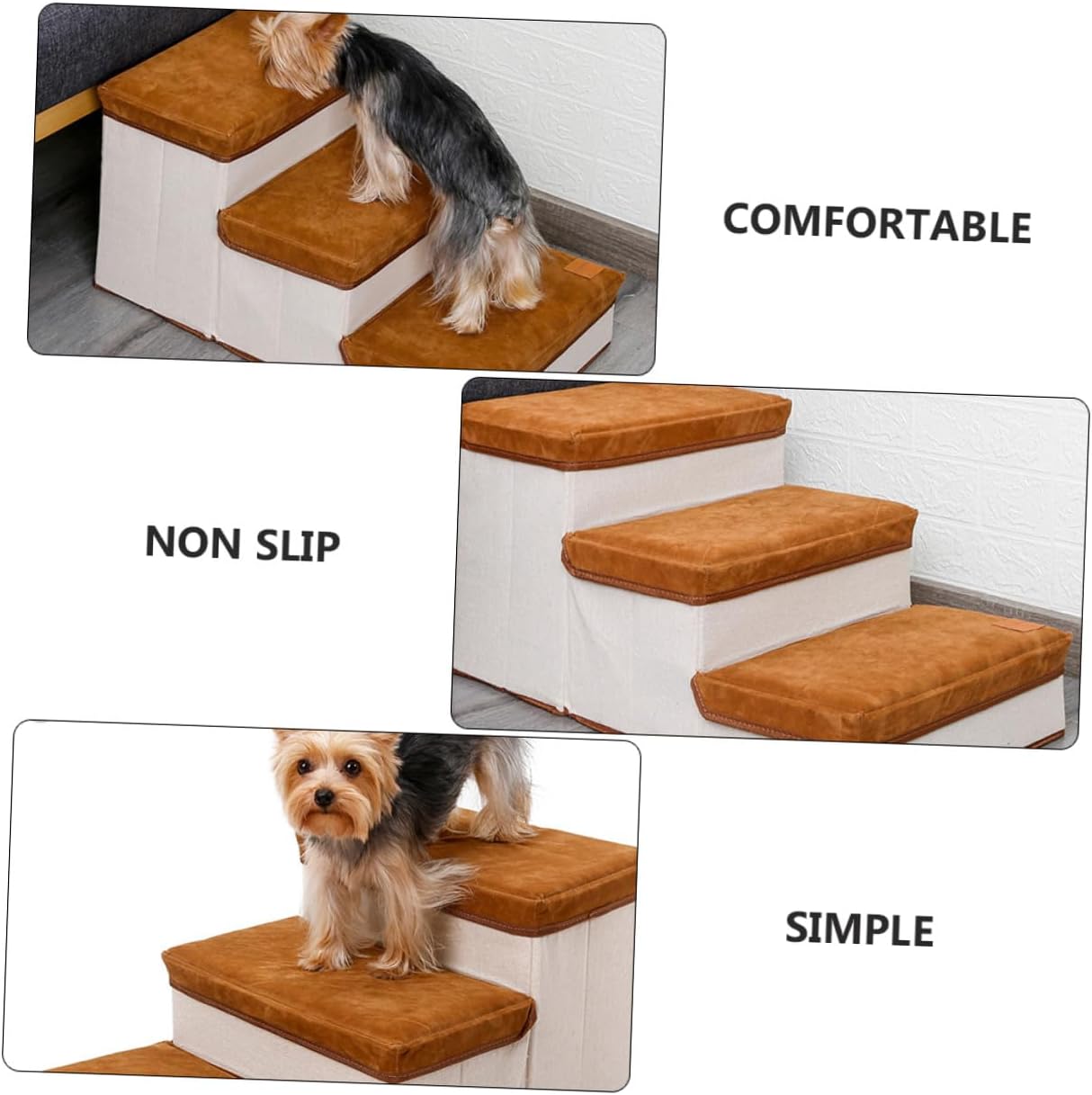 COMFORTABLE

NON SLIP

SIMPLE