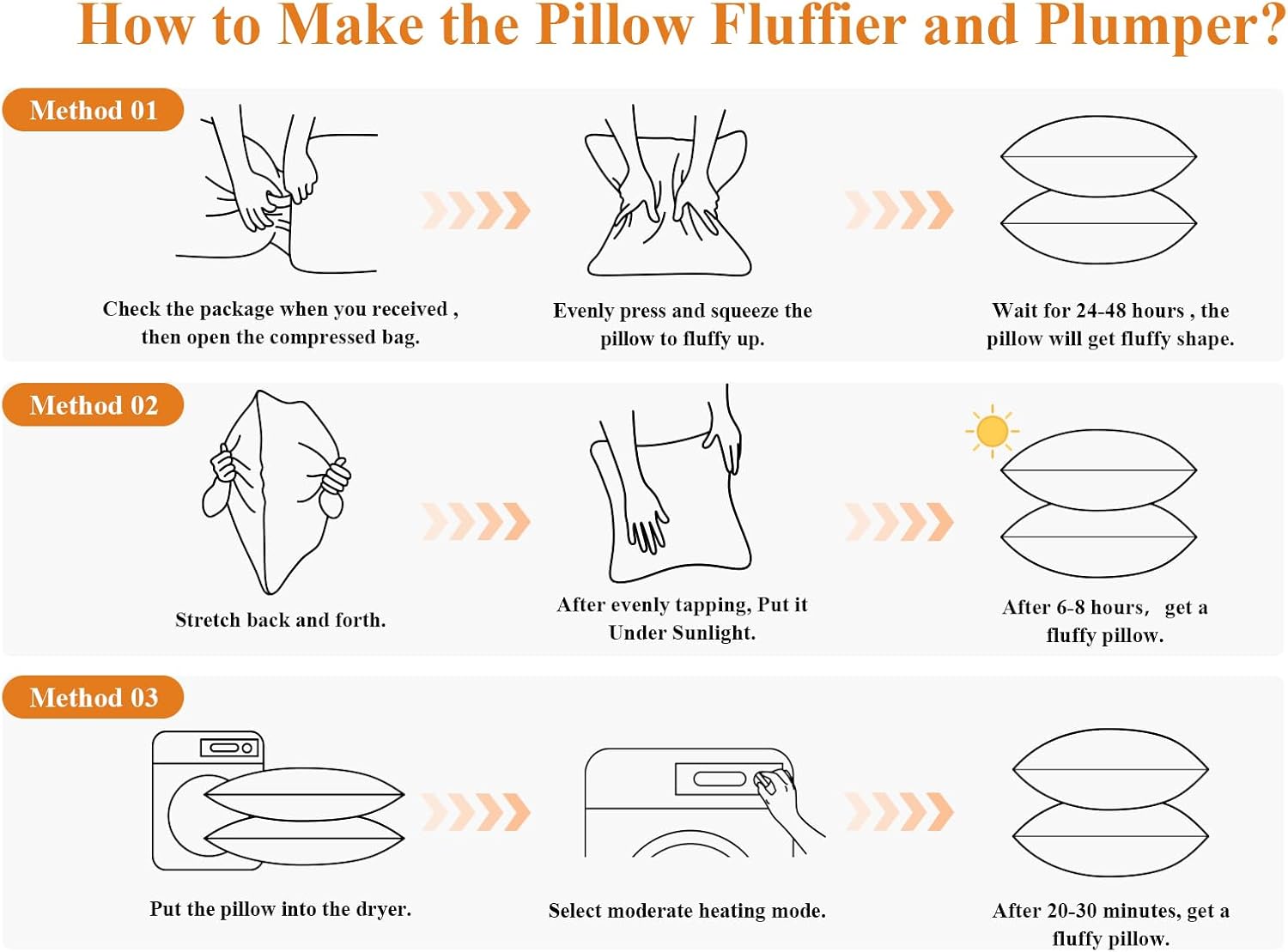 How to Make the Pillow Fluffier and Plumper?

Method 01

Check the package when you received , then open the compressed bag.

Evenly press and squeeze the pillow to fluffy up.

Wait for 24-48 hours , the pillow will get fluffy shape.

Method 02

Stretch back and forth.

After evenly tapping, Put it Under Sunlight.

After 6-8 hours, get a fluffy pillow.

Method 03

Put the pillow into the dryer.

Select moderate heating mode.

After 20-30 minutes, get a fluffy pillow.