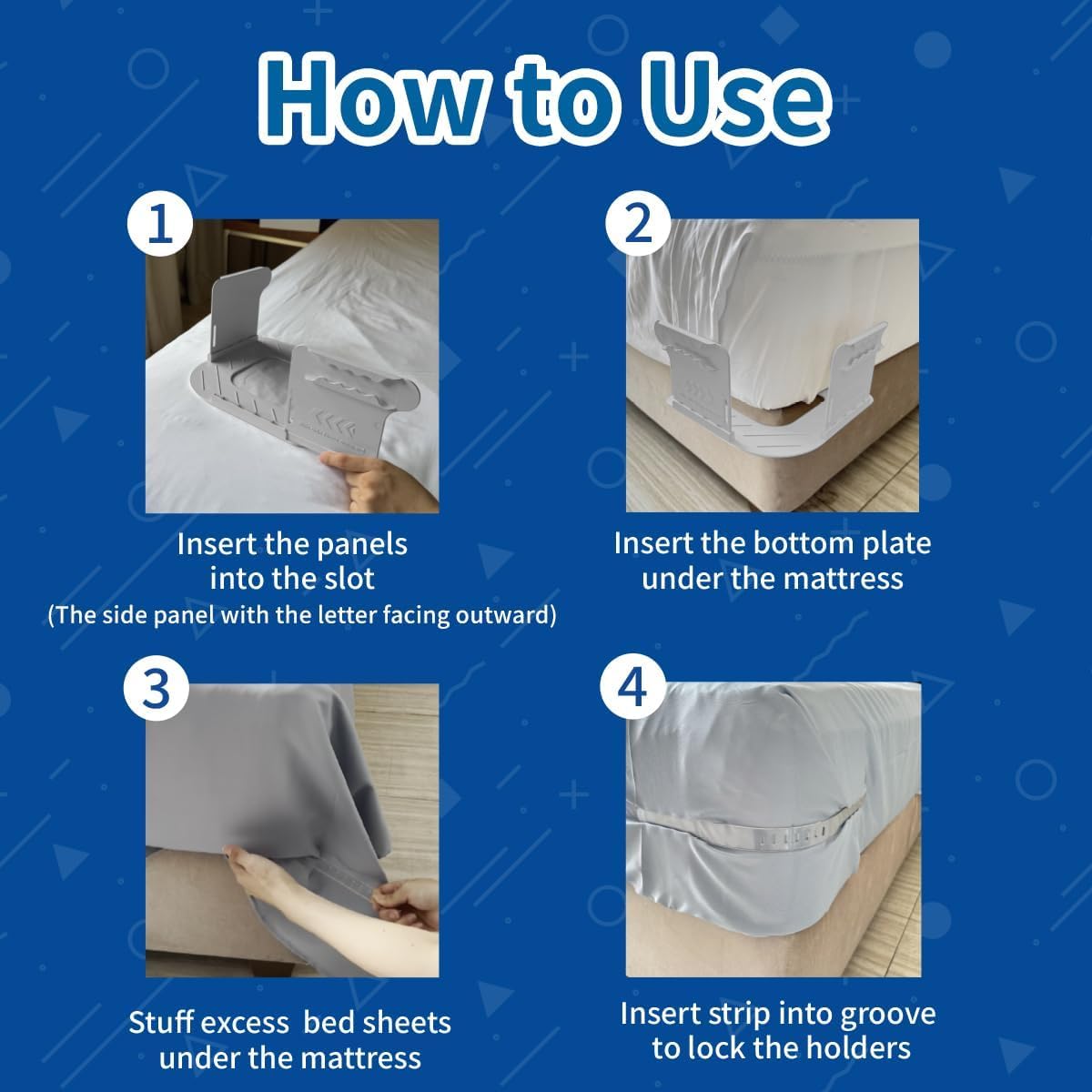 How to Use

1

Insert the panels into the slot
(The side panel with the letter facing outward)

2

Insert the bottom plate under the mattress

3

Stuff excess  bed sheets under the mattress

4

Insert strip into groove to lock the holders