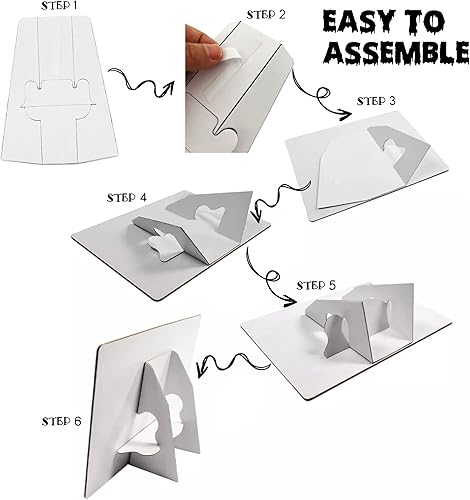 STEP 1

STEP 2

EASY TO ASSEMBLE

STEP 3

STEP 4

STEP 5

STEP 6