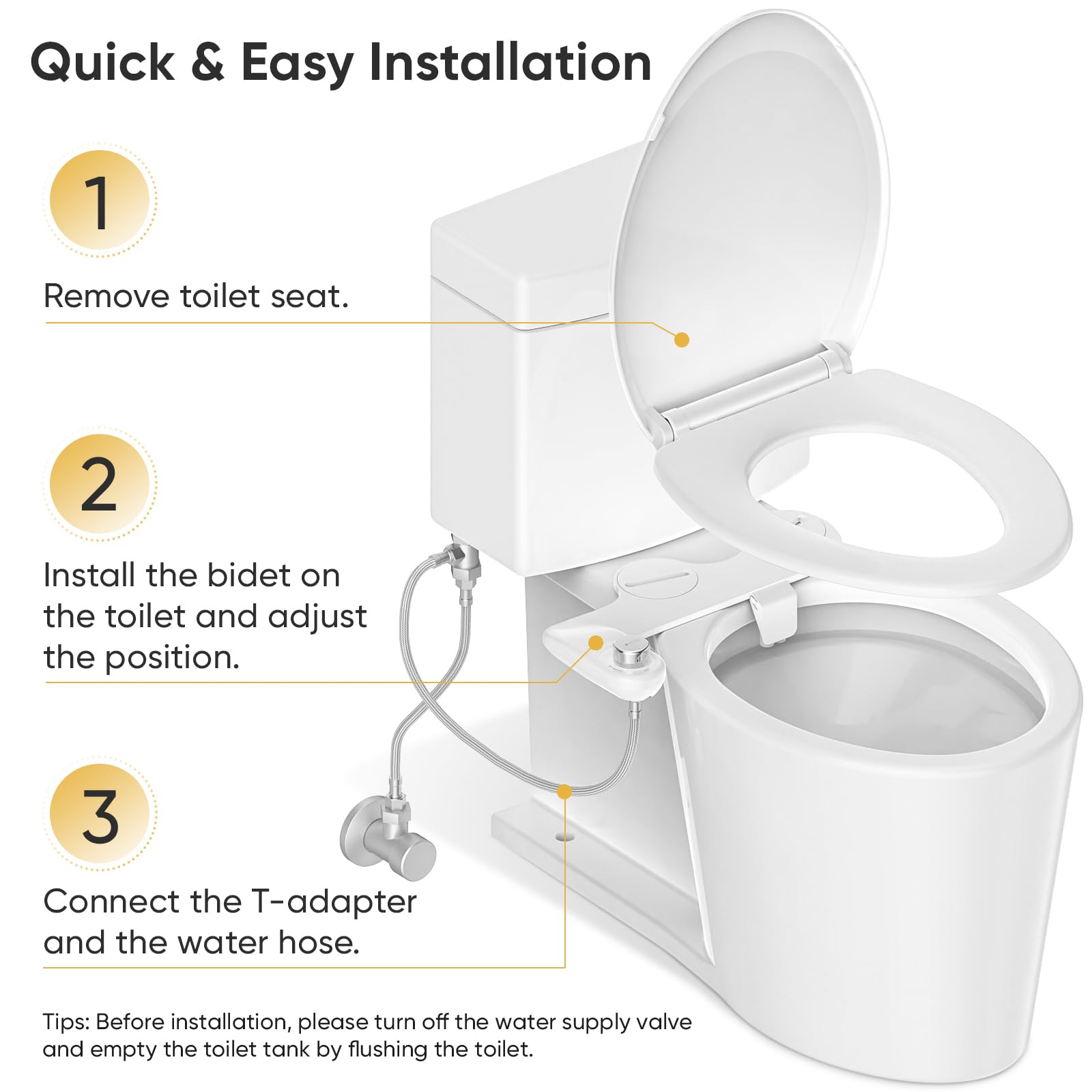 Quick & Easy Installation

1

Remove toilet seat.

2

Install the bidet on the toilet and adjust the position.

3

Connect the T-adapter and the water hose.

Tips: Before installation, please turn off the water supply valve and empty the toilet tank by flushing the toilet.