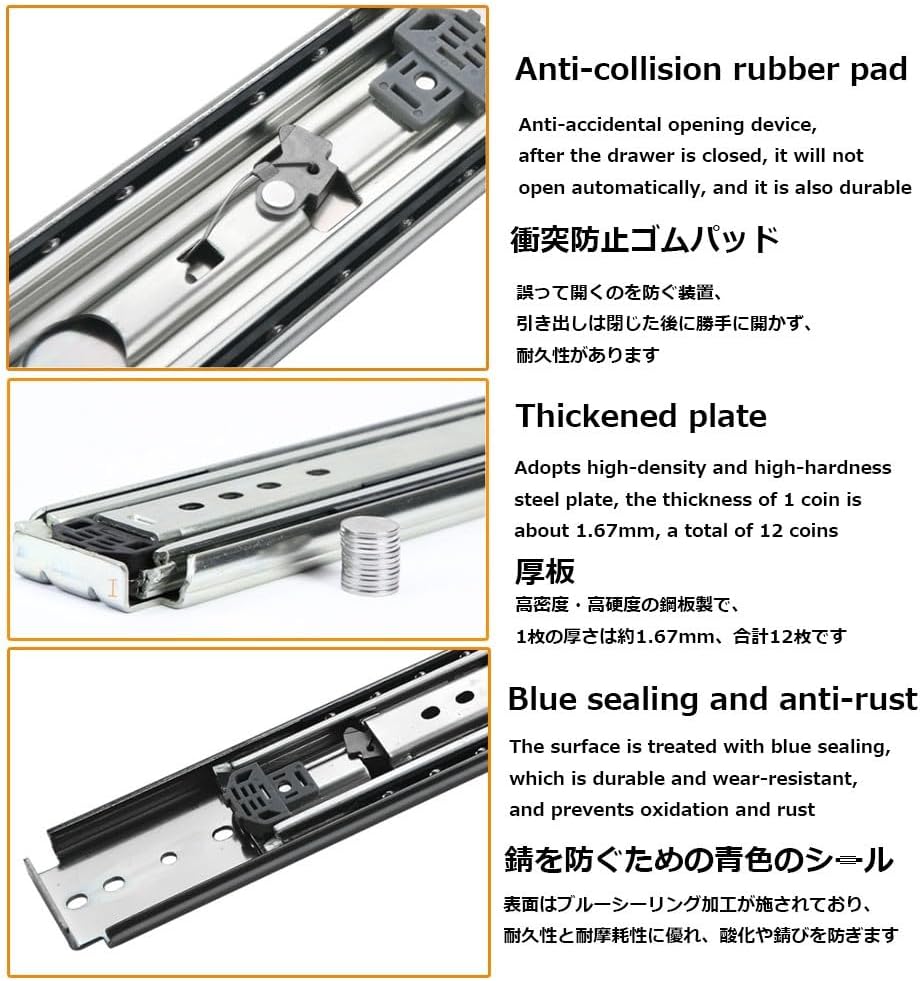 Anti-collision rubber pad

Anti-accidental opening device, after the drawer is closed, it will not open automatically, and it is also durable

衝突防止ゴムパッド

誤って開くのを防ぐ装置、引き出しは閉じた後に勝手に開かず、耐久性があります

Thickened plate

Adopts high-density and high-hardness steel plate, the thickness of 1 coin is about 1.67mm, a total of 12 coins

厚板

高密度・高硬度の鋼板製で、1枚の厚さは約1.67mm、合計12枚です

Blue sealing and anti-rust

The surface is treated with blue sealing, which is durable and wear-resistant, and prevents oxidation and rust

錆を防ぐための青色のシール

表面はブルーシーリング加工が施されており、耐久性と耐摩耗性に優れ、酸化や錆びを防ぎます