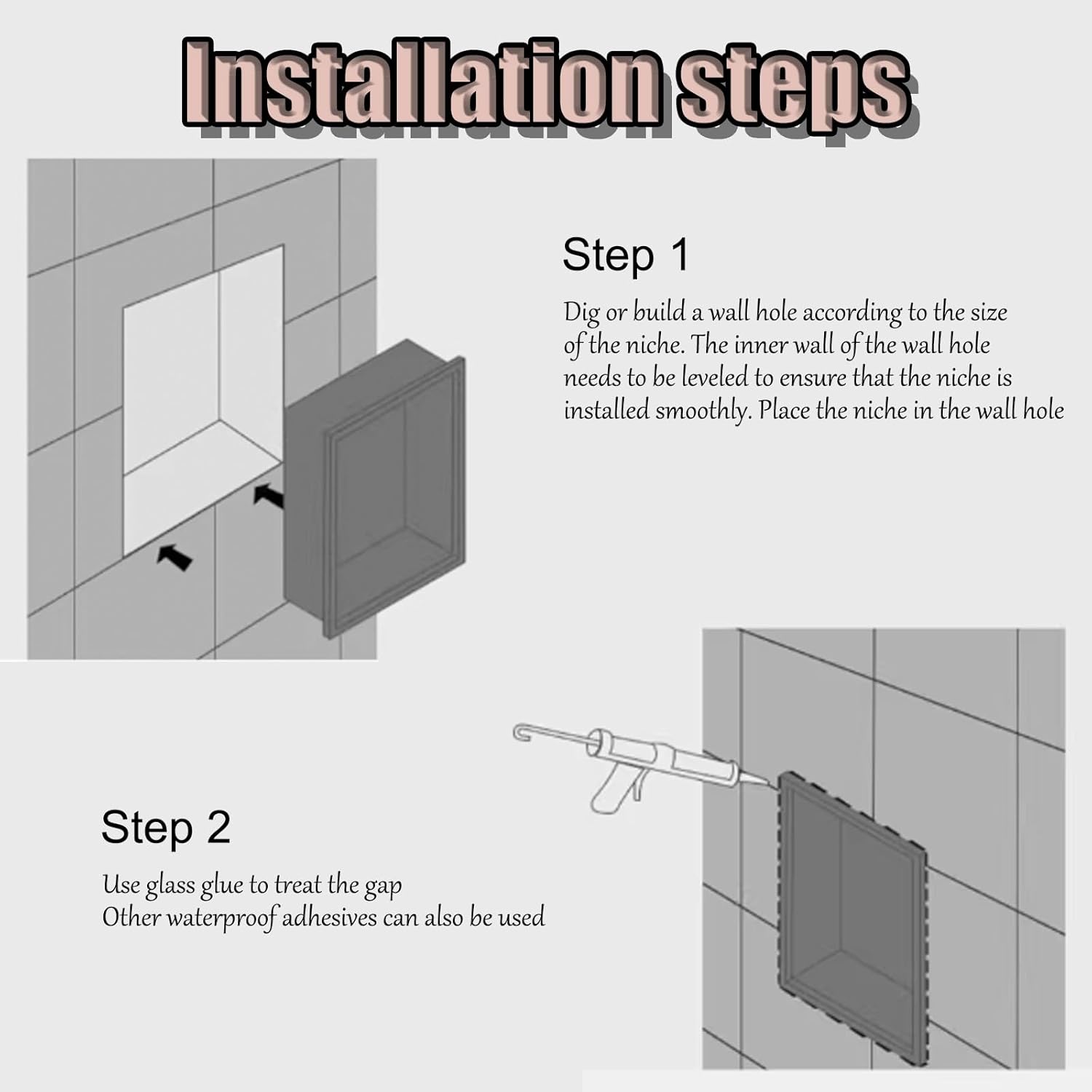 Installation steps

Step 1

Dig or build a wall hole according to the size of the niche. The inner wall of the wall hole needs to be leveled to ensure that the niche is installed smoothly. Place the niche in the wall hole

Step 2

Use glass glue to treat the gap
Other waterproof adhesives can also be used