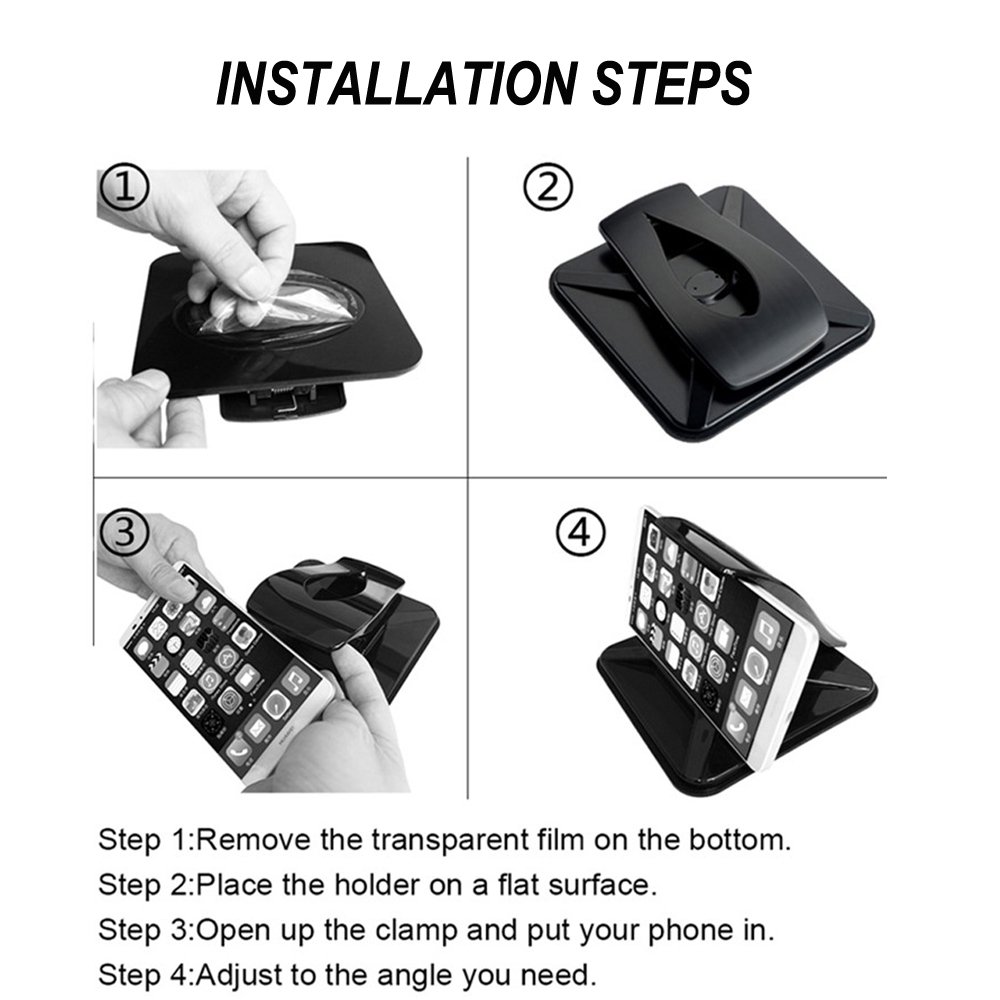 INSTALLATION STEPS

①

②

③

④

Step 1:Remove the transparent film on the bottom.

Step 2:Place the holder on a flat surface.

Step 3:Open up the clamp and put your phone in.

Step 4:Adjust to the angle you need.