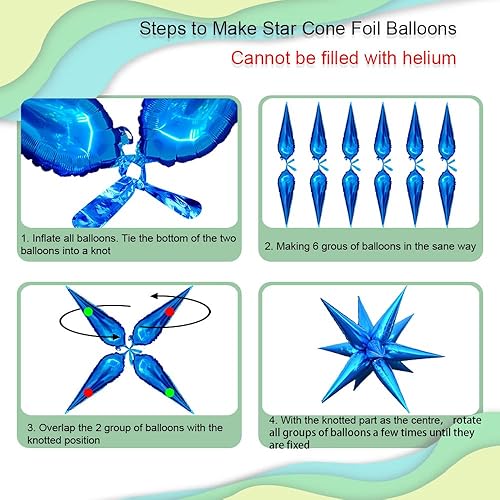 Steps to Make Star Cone Foil Balloons

Cannot be filled with helium

1. Inflate all balloons. Tie the bottom of the two balloons into a knot

2. Making 6 grous of balloons in the sane way

3. Overlap the 2 group of balloons with the knotted position

4. With the knotted part as the centre， rotate all groups of balloons a few times until they are fixed