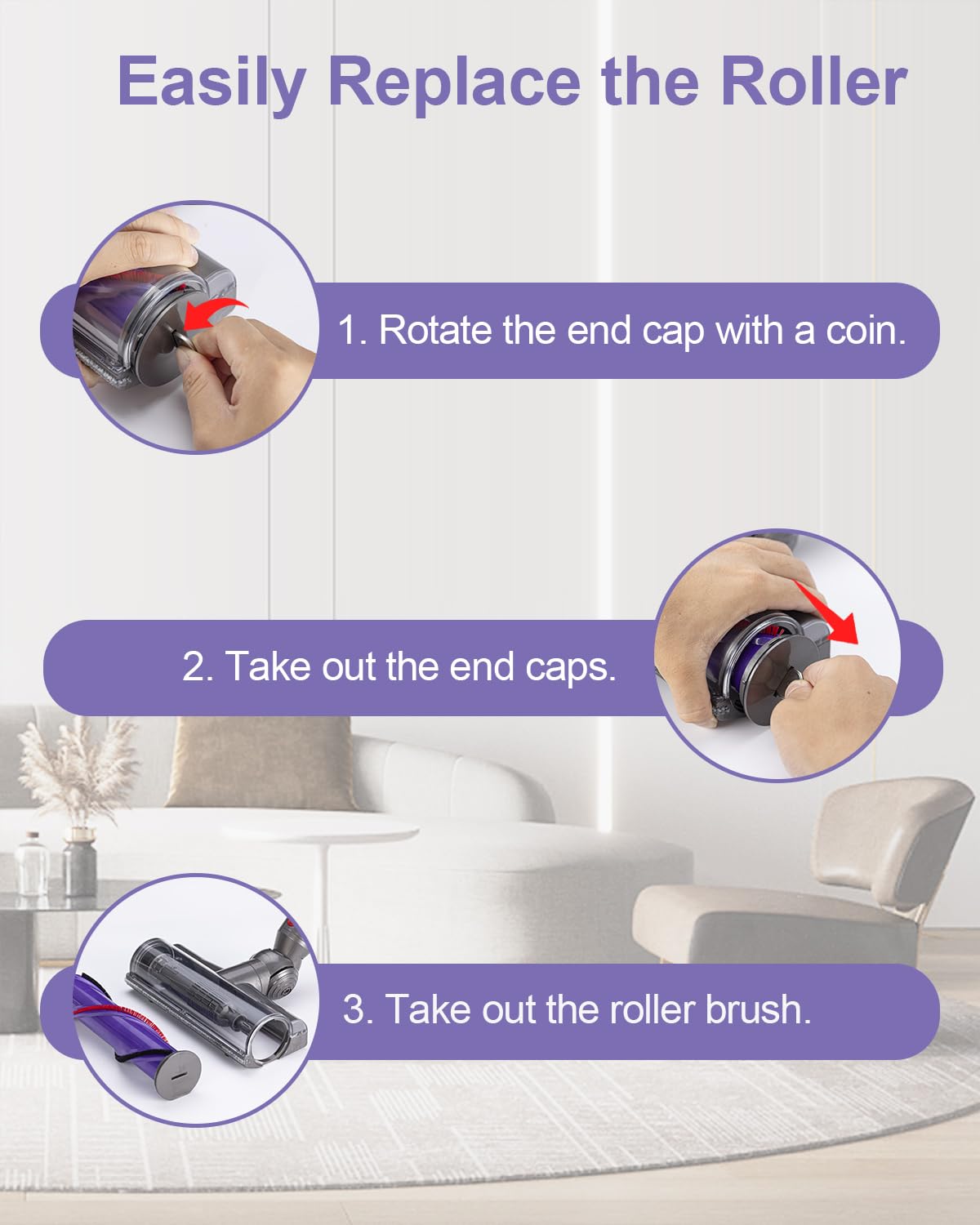 Easily Replace the Roller

1. Rotate the end cap with a coin.

2. Take out the end caps.

3. Take out the roller brush.