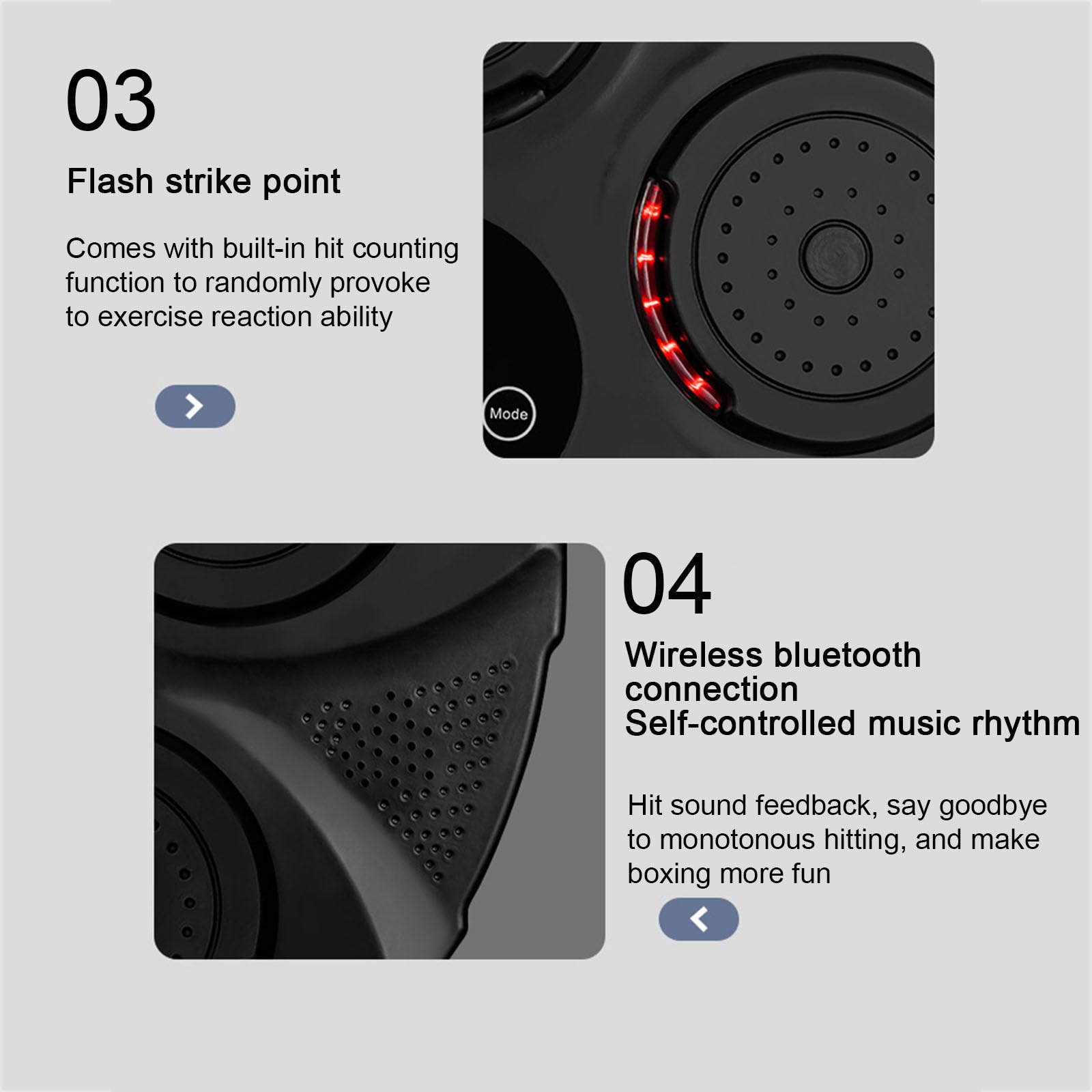 03

Flash strike point

Comes with built-in hit counting function to randomly provoke to exercise reaction ability

Mode

04

Wireless bluetooth connection
Self-controlled music rhythm

Hit sound feedback, say goodbye to monotonous hitting, and make boxing more fun