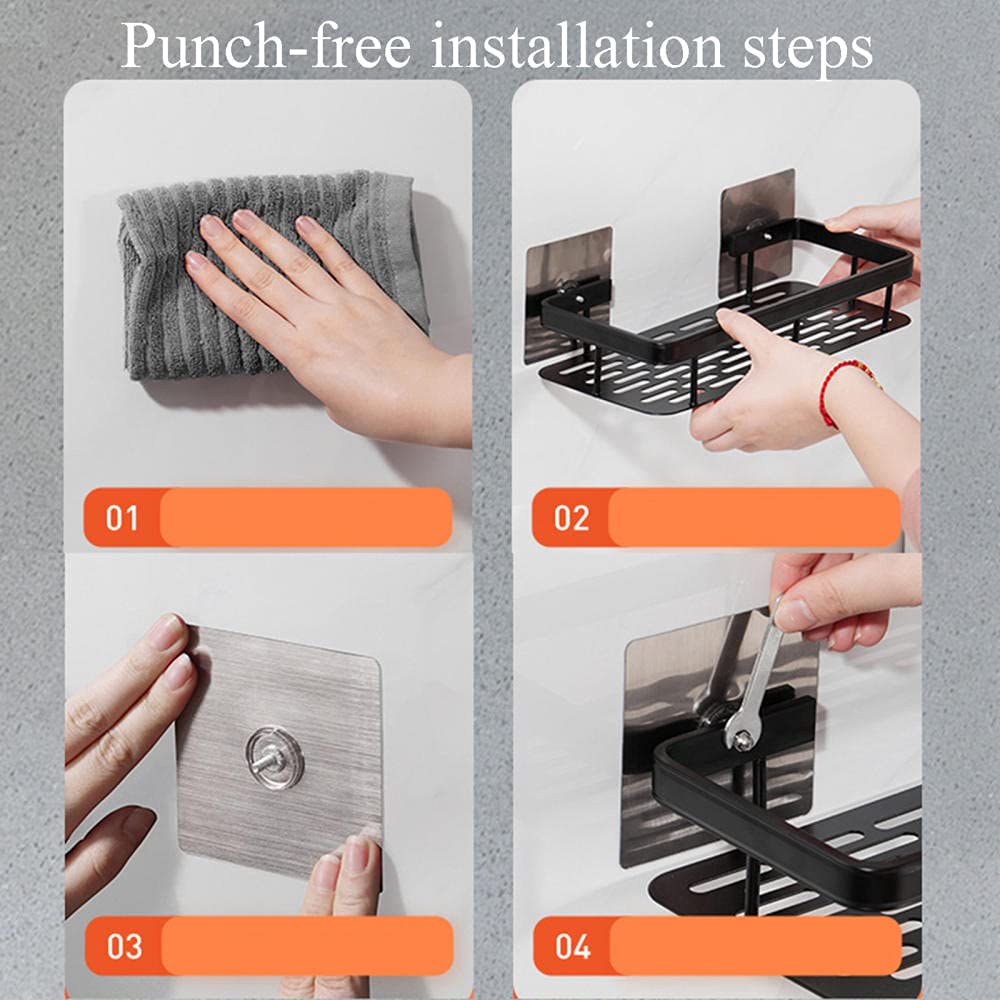 Punch-free installation steps

01

02

03

04