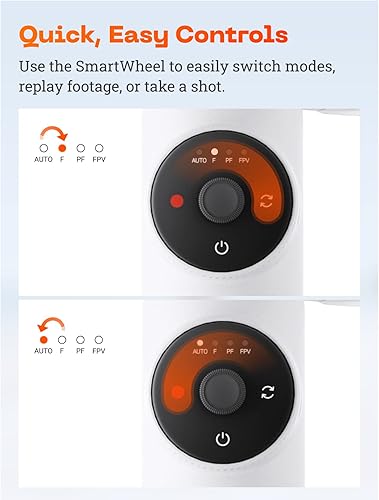 Quick, Easy Controls

Use the SmartWheel to easily switch modes, replay footage, or take a shot.

AUTO F PF FPV

AUTO F PF FPV

AUTO F PF FPV

AUTO F PF FPV