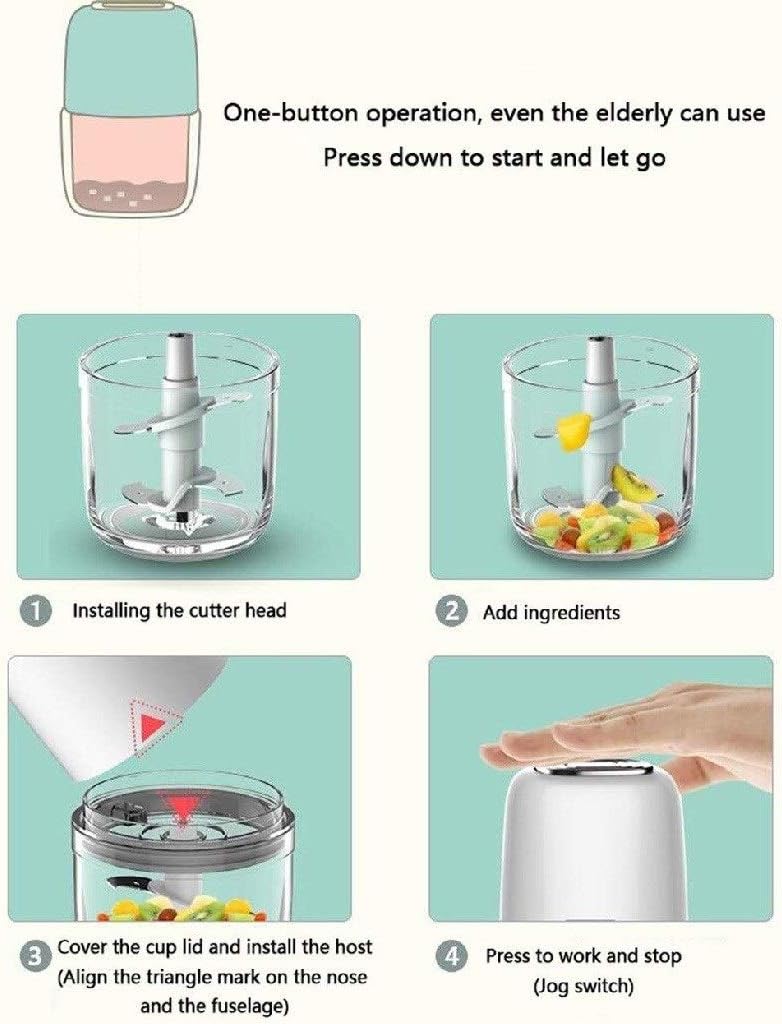 One-button operation, even the elderly can use
Press down to start and let go

1 Installing the cutter head

2 Add ingredients

3 Cover the cup lid and install the host (Align the triangle mark on the nose and the fuselage)

4 Press to work and stop (Jog switch)