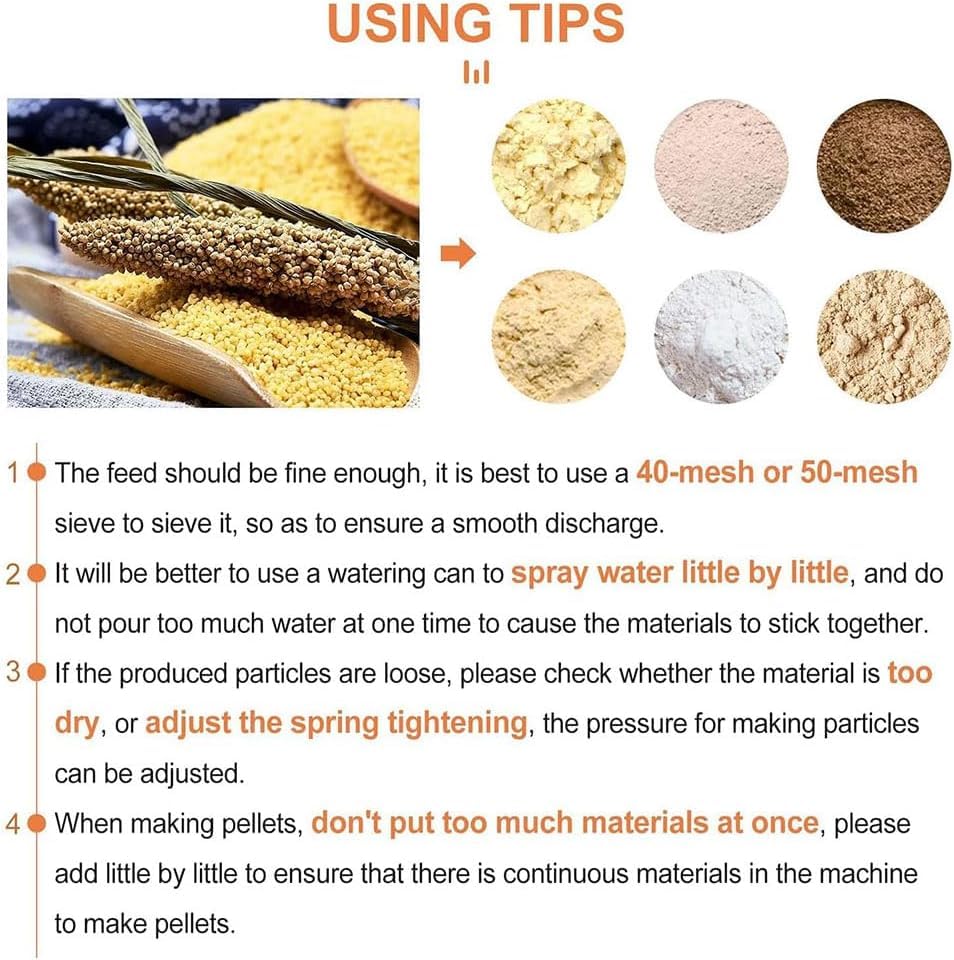 USING TIPS

1 The feed should be fine enough, it is best to use a 40-mesh or 50-mesh sieve to sieve it, so as to ensure a smooth discharge.

2 It will be better to use a watering can to spray water little by little, and do not pour too much water at one time to cause the materials to stick together.

3 If the produced particles are loose, please check whether the material is too dry, or adjust the spring tightening, the pressure for making particles can be adjusted.

4 When making pellets, don't put too much materials at once, please add little by little to ensure that there is continuous materials in the machine to make pellets.