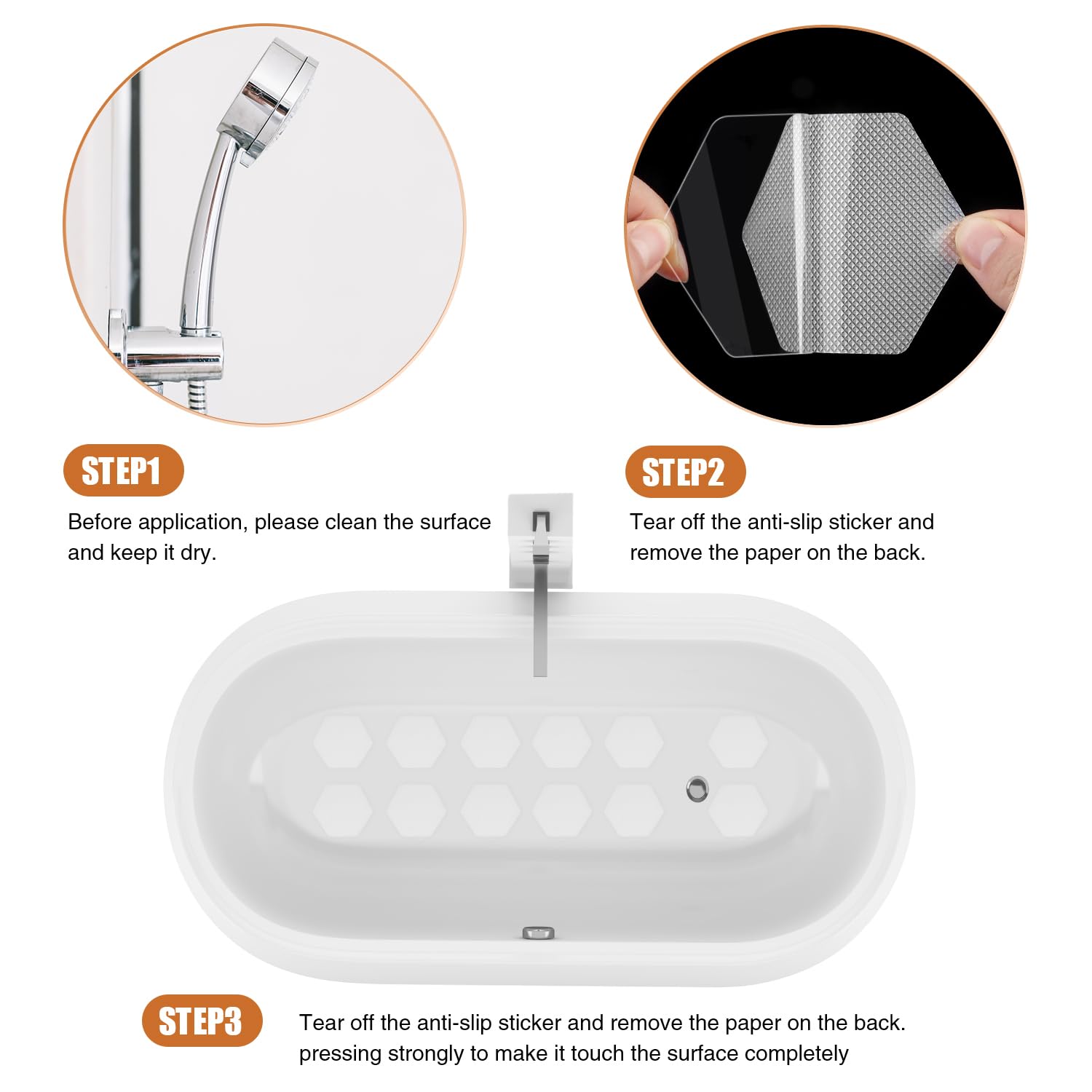 STEP1

Before application, please clean the surface and keep it dry.

STEP2

Tear off the anti-slip sticker and remove the paper on the back.

STEP3

Tear off the anti-slip sticker and remove the paper on the back. pressing strongly to make it touch the surface completely