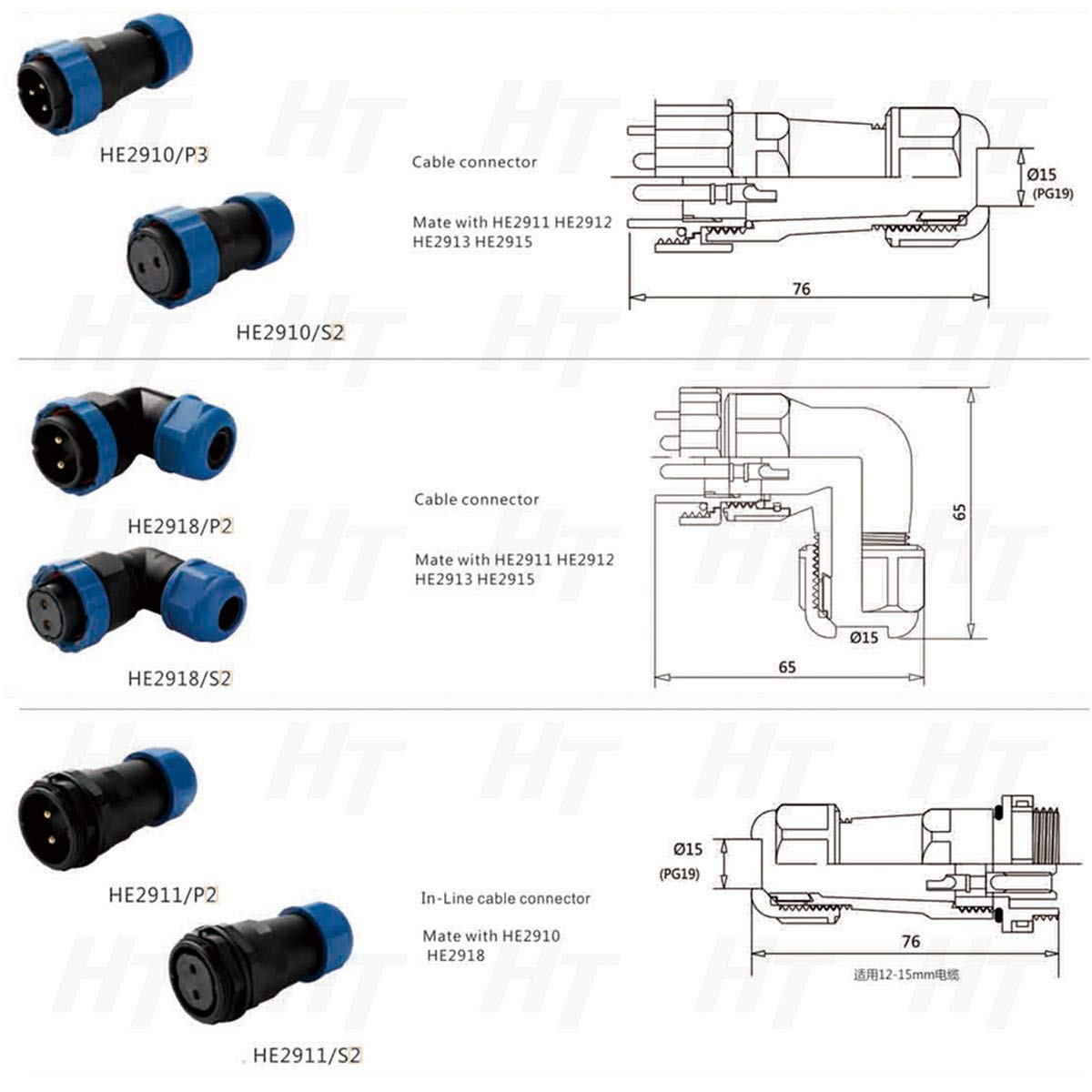 HE2910/P3

HE2910/S2

Cable connector

Mate with HE2911 HE2912 HE2913 HE2915

Ø15 (PG19)

76

HE2918/P2

HE2918/S2

Cable connector

Mate with HE2911 HE2912 HE2913 HE2915

65

Ø15

65

HE2911/P2

HE2911/S2

In-Line cable connector

Mate with HE2910 HE2918

Ø15 (PG19)

76

适用12-15mm电缆