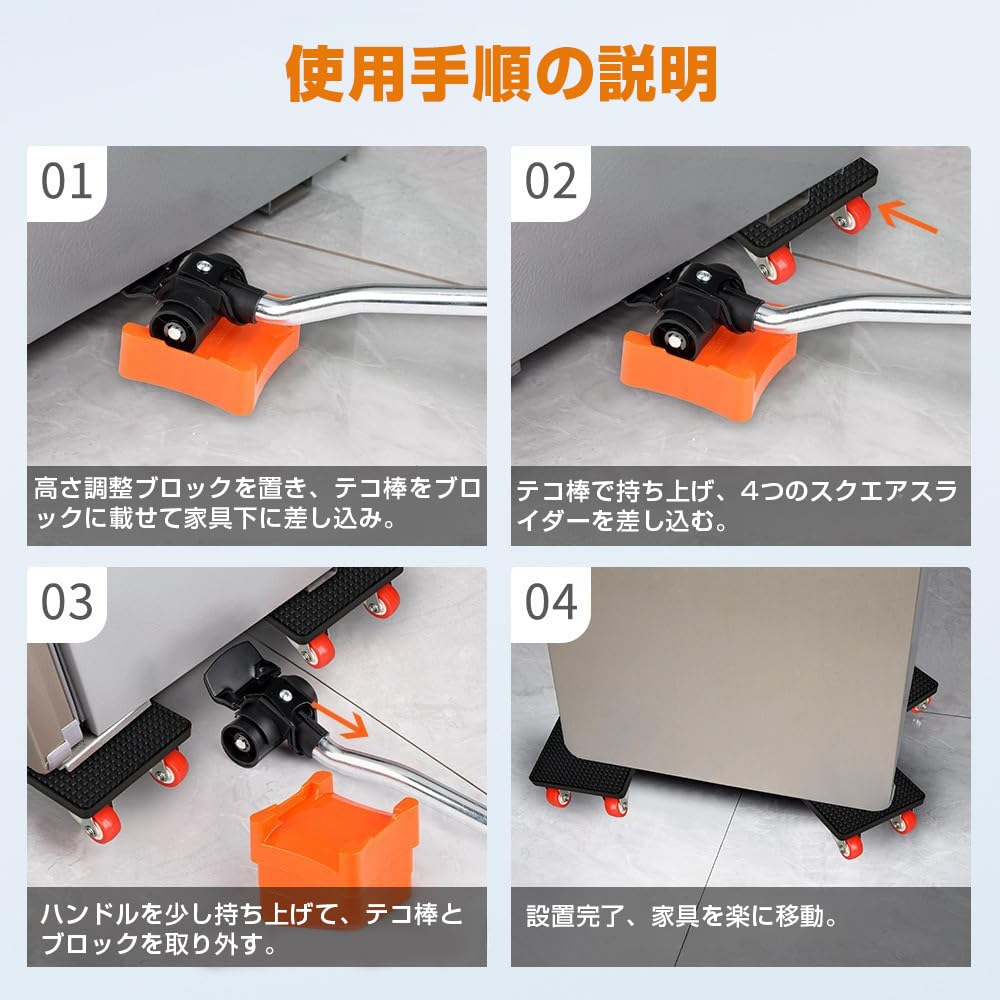 使用手順の説明

01

高さ調整ブロックを置き、テコ棒をブロックに載せて家具下に差し込み。

02

テコ棒で持ち上げ、4つのスクエアスライダーを差し込む。

03

ハンドルを少し持ち上げて、テコ棒とブロックを取り外す。

04

設置完了、家具を楽に移動。