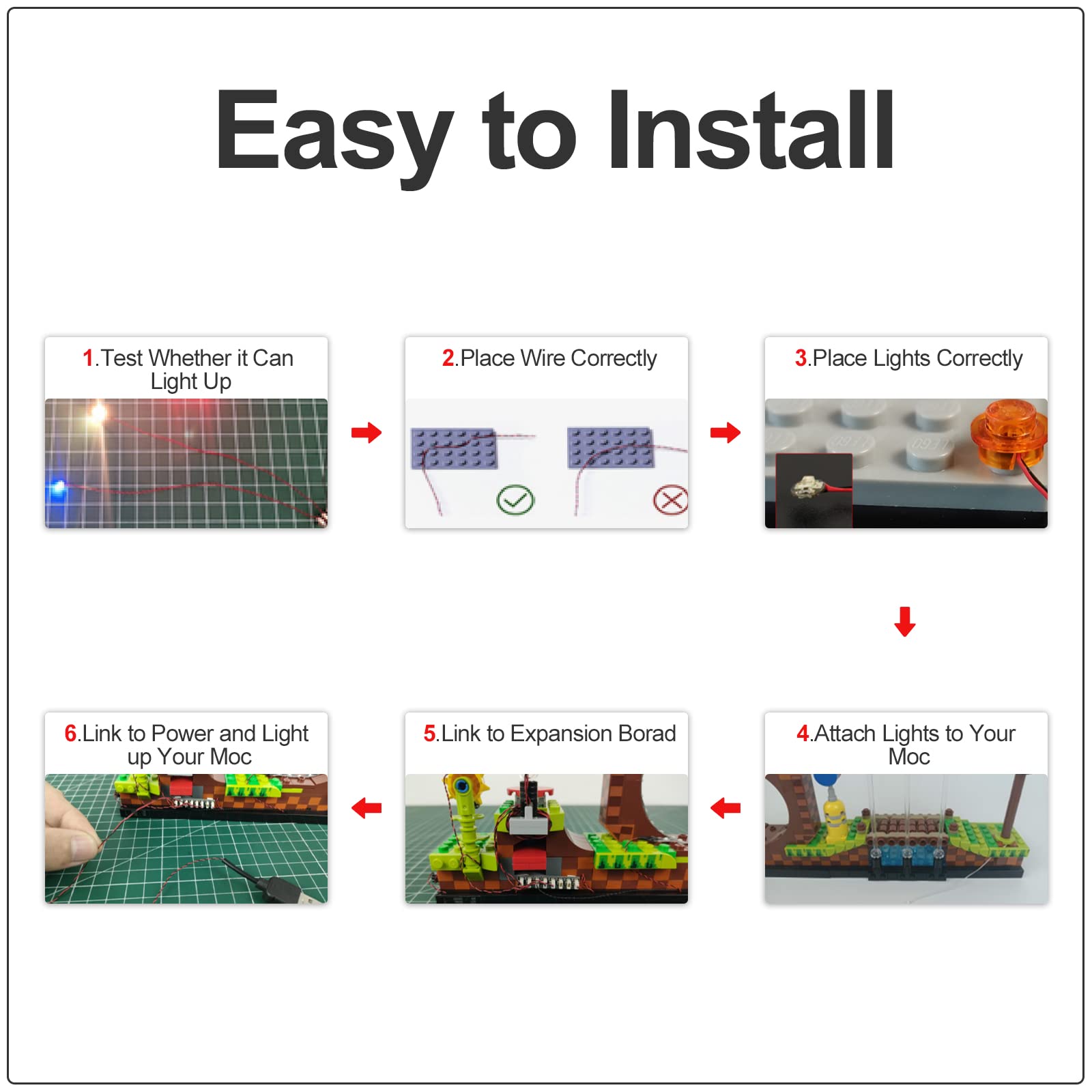 Easy to Install

1.Test Whether it Can Light Up

2.Place Wire Correctly

3.Place Lights Correctly

4.Attach Lights to Your Moc

5.Link to Expansion Borad

6.Link to Power and Light up Your Moc