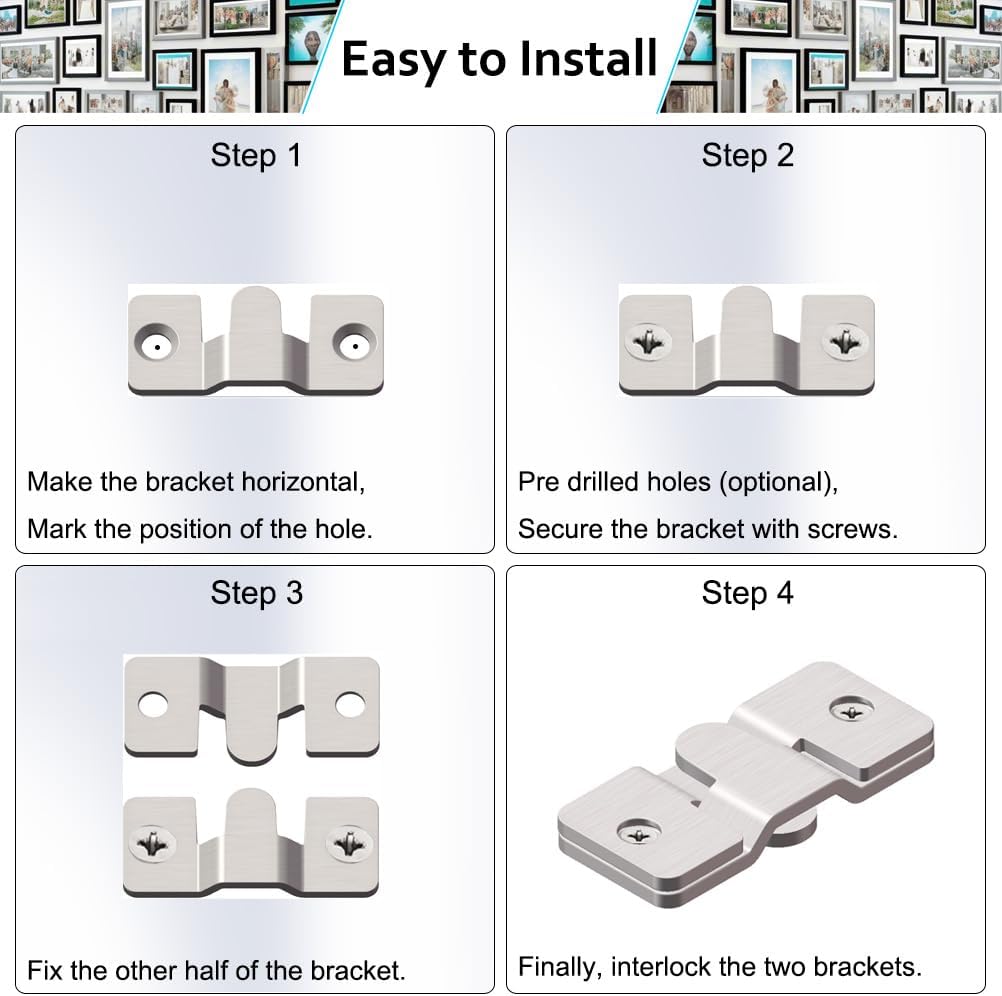 Easy to Install

Step 1

Make the bracket horizontal,
Mark the position of the hole.

Step 2

Pre drilled holes (optional),
Secure the bracket with screws.

Step 3

Fix the other half of the bracket.

Step 4

Finally, interlock the two brackets.