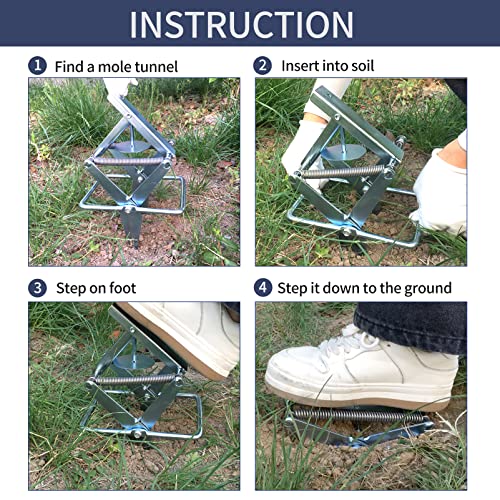 INSTRUCTION

1 Find a mole tunnel

2 Insert into soil

3 Step on foot

4 Step it down to the ground