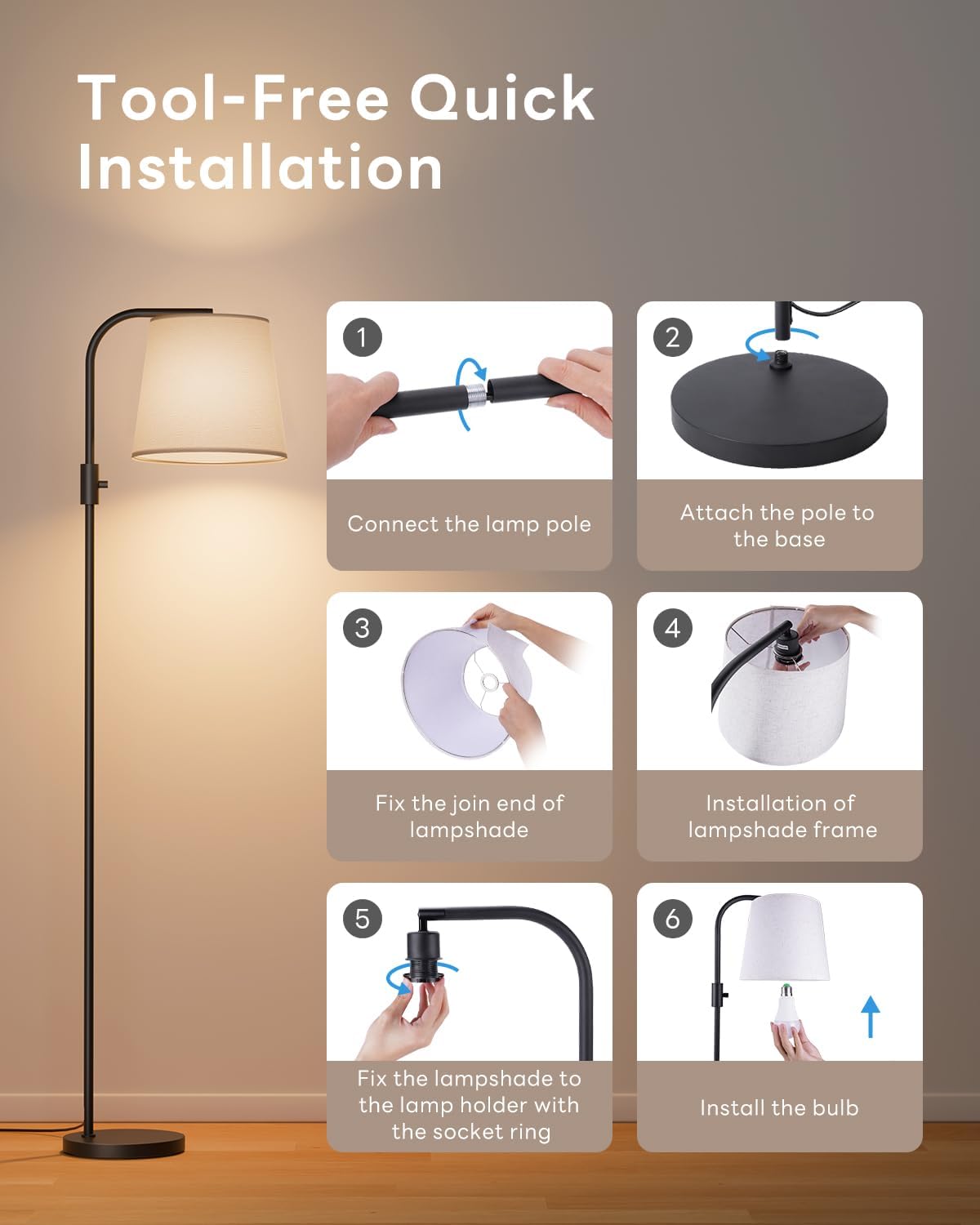 Tool-Free Quick Installation

1
Connect the lamp pole

2
Attach the pole to the base

3
Fix the join end of lampshade

4
Installation of lampshade frame

5
Fix the lampshade to the lamp holder with the socket ring

6
Install the bulb