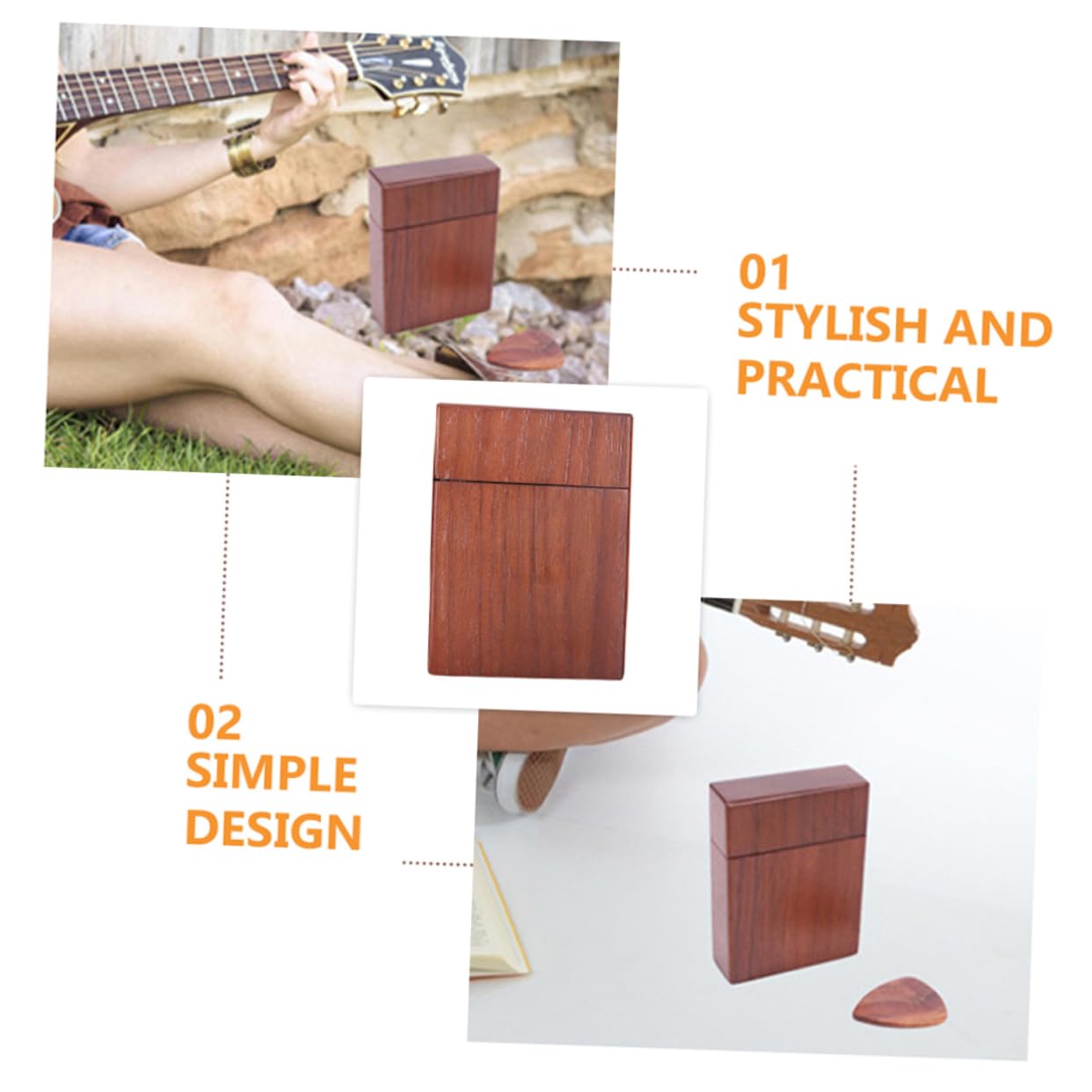 01
STYLISH AND PRACTICAL

02
SIMPLE DESIGN