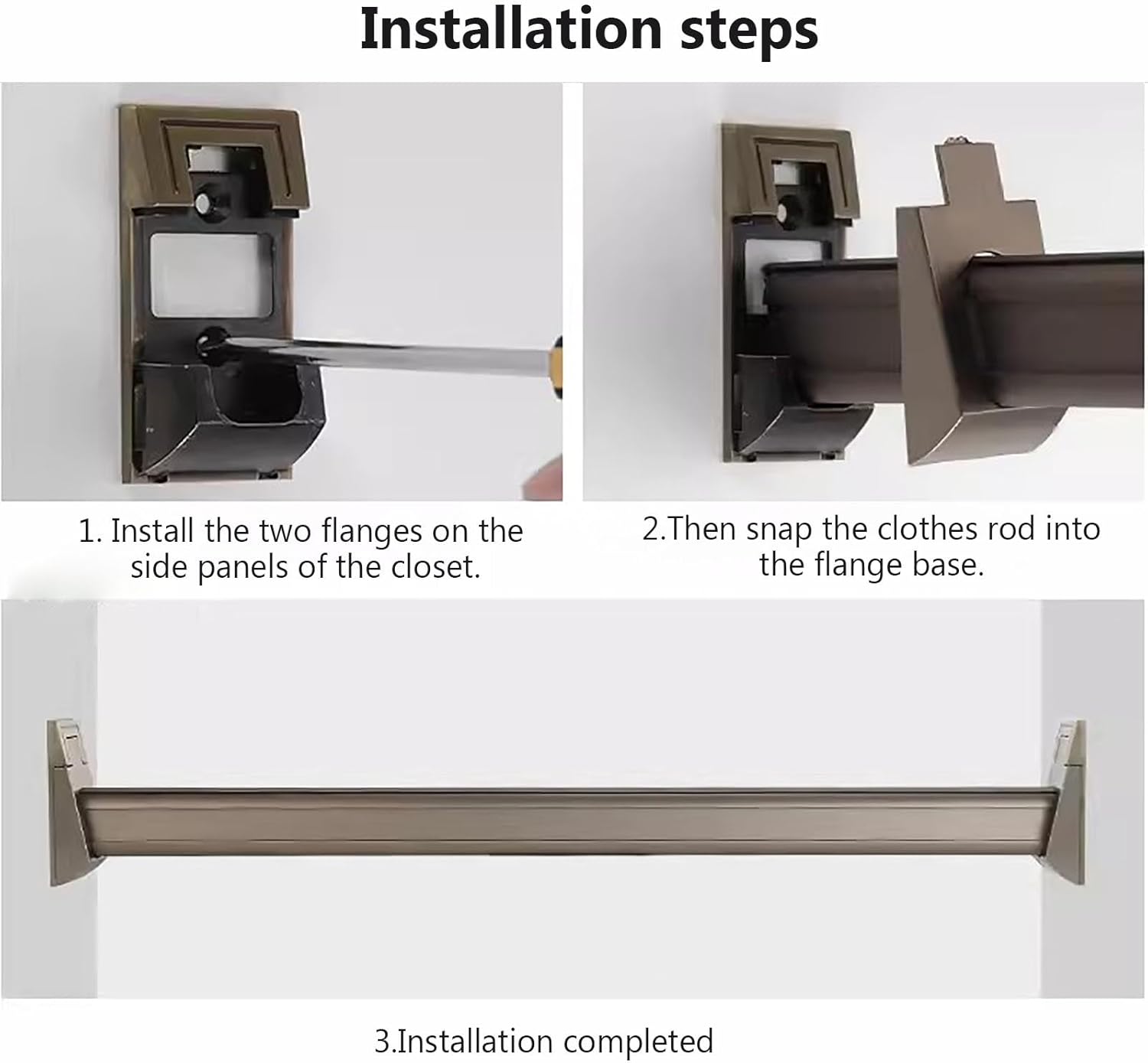 Installation steps

1. Install the two flanges on the side panels of the closet.

2.Then snap the clothes rod into the flange base.

3.Installation completed