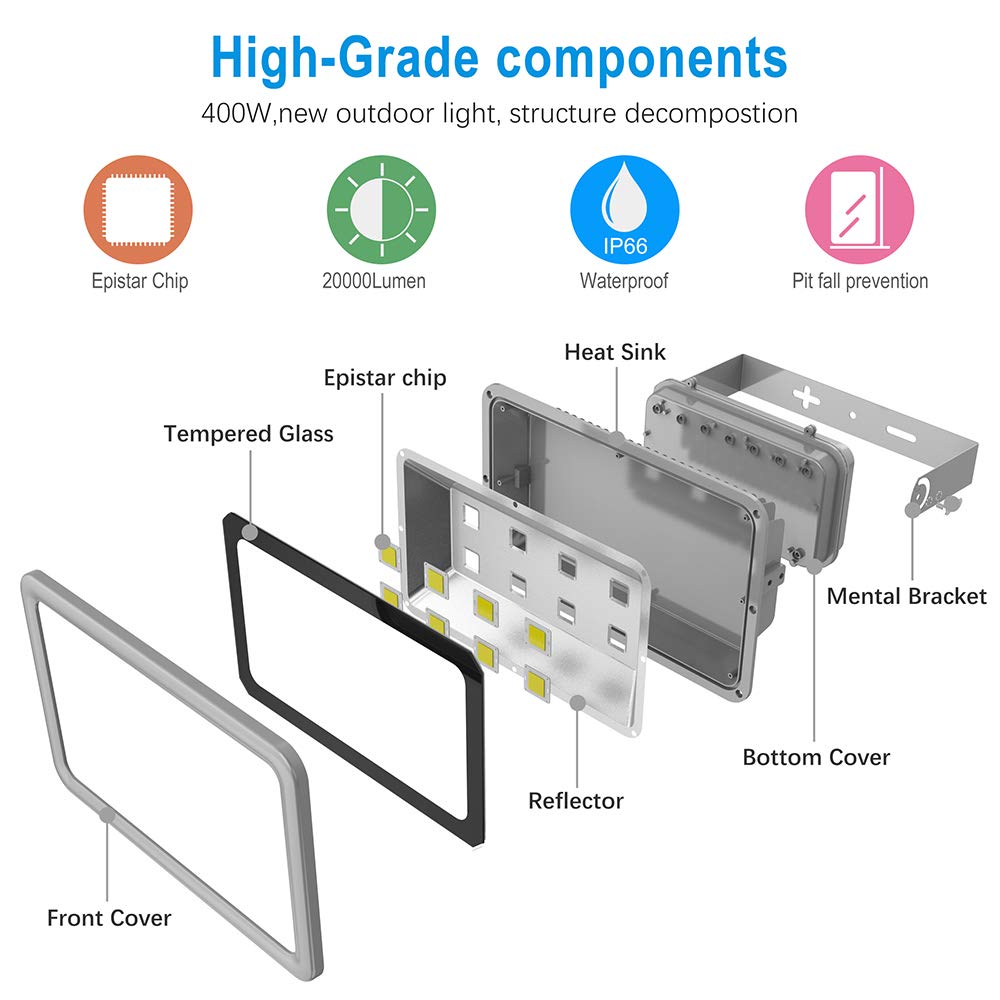 High-Grade components

400W,new outdoor light, structure decompostion

Epistar Chip

20000Lumen

IP66

Waterproof

Pit fall prevention

Heat Sink

Epistar chip

Tempered Glass

Mental Bracket

Bottom Cover

Reflector

Front Cover