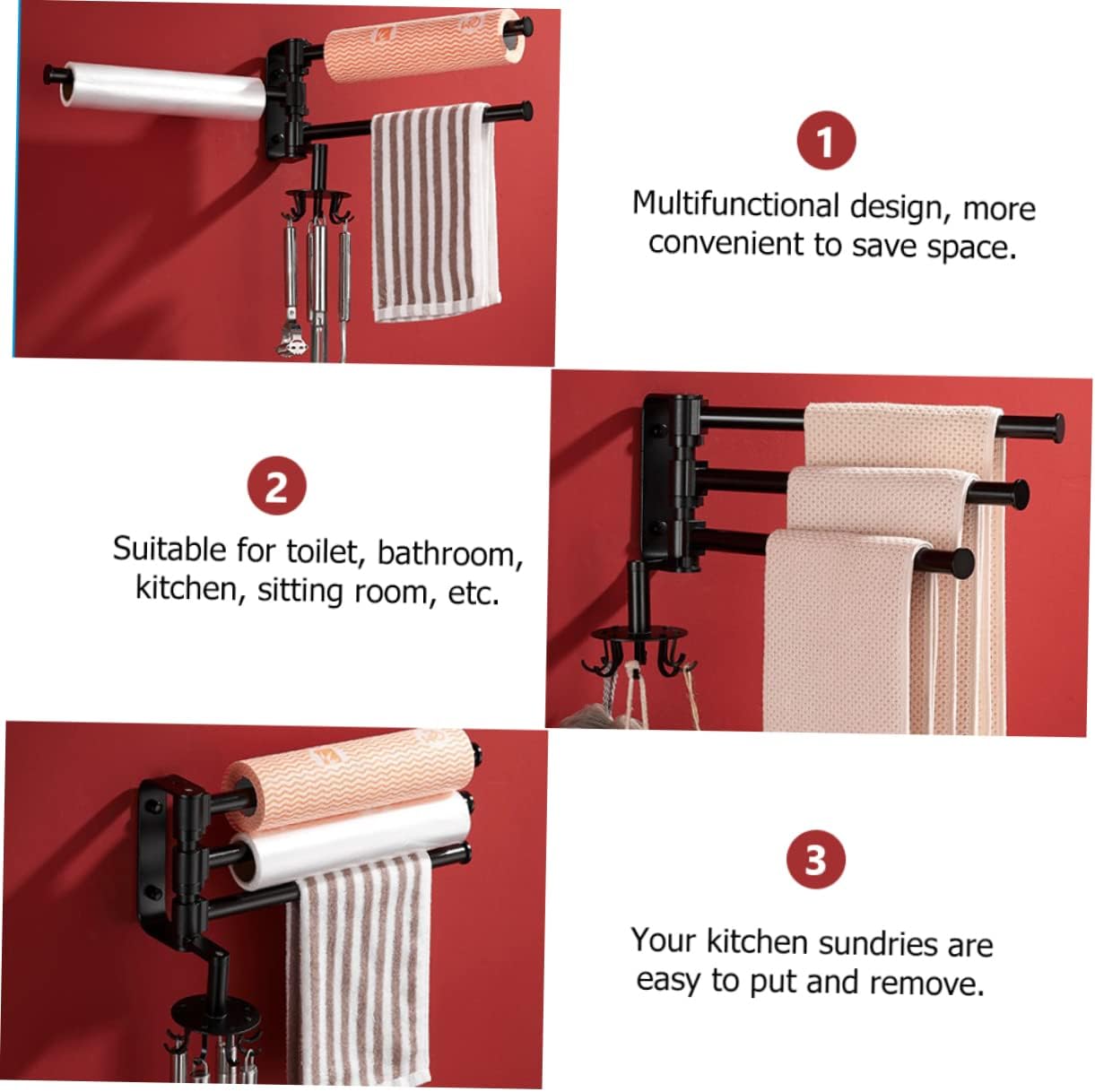 1

Multifunctional design, more convenient to save space.

2

Suitable for toilet, bathroom, kitchen, sitting room, etc.

3

Your kitchen sundries are easy to put and remove.